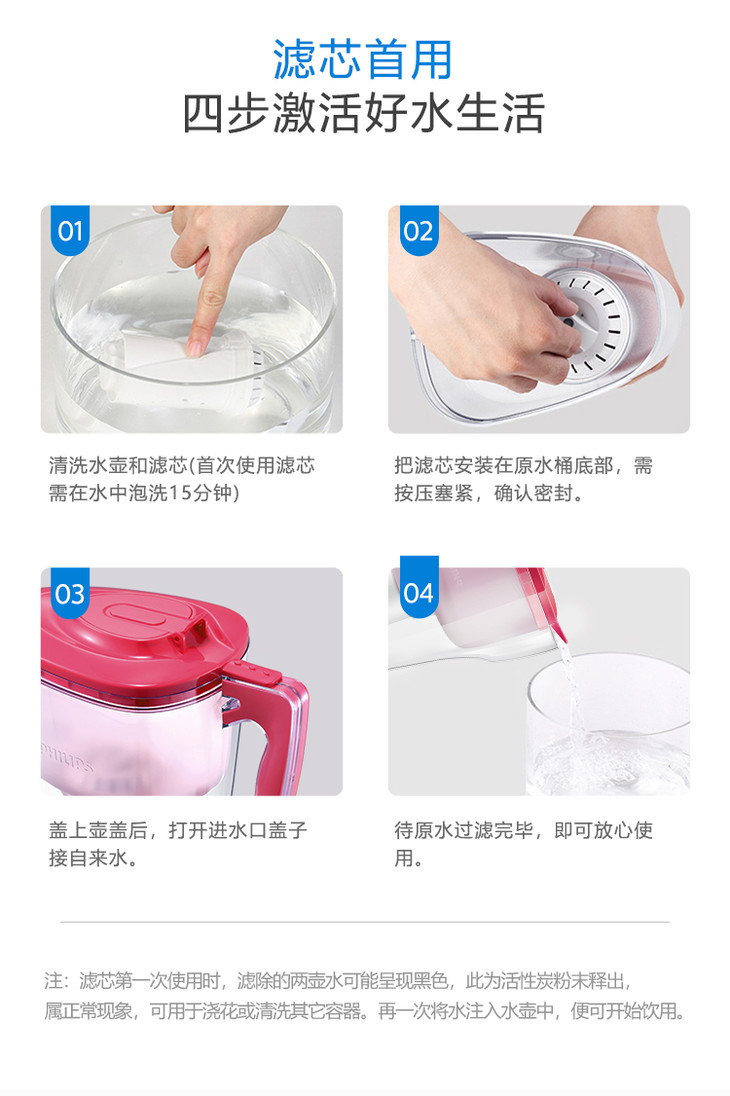 滤芯首用
四步激活好水生活

01

清洗水壶和滤芯(首次使用滤芯需在水中泡洗15分钟)

02

把滤芯安装在原水桶底部，需按压塞紧，确认密封。

03

PHILIPS

盖上壶盖后，打开进水口盖子接自来水。

04

待原水过滤完毕，即可放心使用。

注：滤芯第一次使用时，滤除的两壶水可能呈现黑色，此为活性炭粉末释出，属正常现象，可用于浇花或清洗其它容器。再一次将水注入水壶中，便可开始饮用。