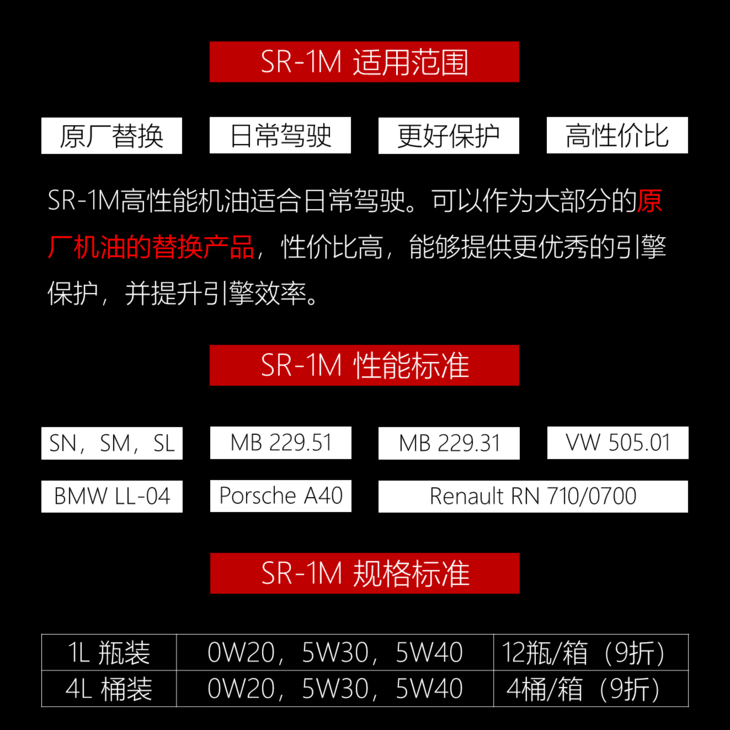 SR-1M 适用范围

原厂替换 日常驾驶 更好保护 高性价比

SR-1M高性能机油适合日常驾驶。可以作为大部分的原厂机油的替换产品，性价比高，能够提供更优秀的引擎保护，并提升引擎效率。

SR-1M 性能标准

SN，SM，SL MB 229.51 MB 229.31 VW 505.01

BMW LL-04 Porsche A40 Renault RN 710/0700

SR-1M 规格标准

| 1L 瓶装 | 0W20，5W30，5W40 | 12瓶/箱（9折） |
|---|---|---|
| 4L 桶装 | 0W20，5W30，5W40 | 4桶/箱（9折） |