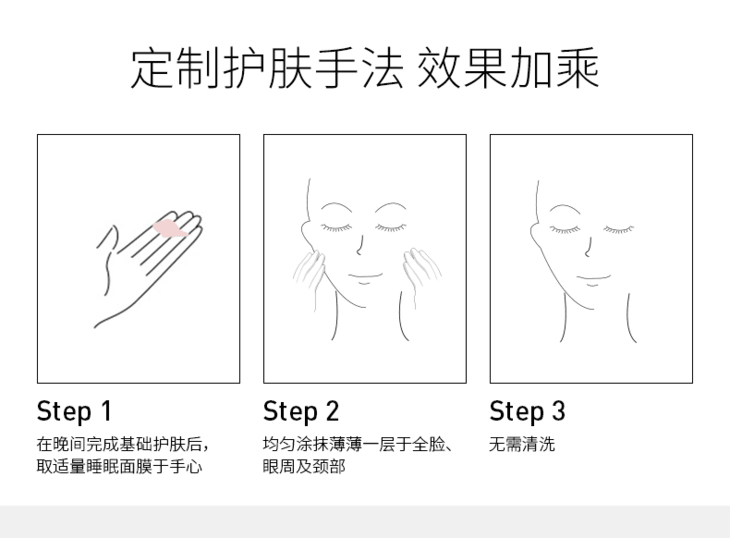 定制护肤手法 效果加乘

Step 1
在晚间完成基础护肤后，取适量睡眠面膜于手心

Step 2
均匀涂抹薄薄一层于全脸、眼周及颈部

Step 3
无需清洗