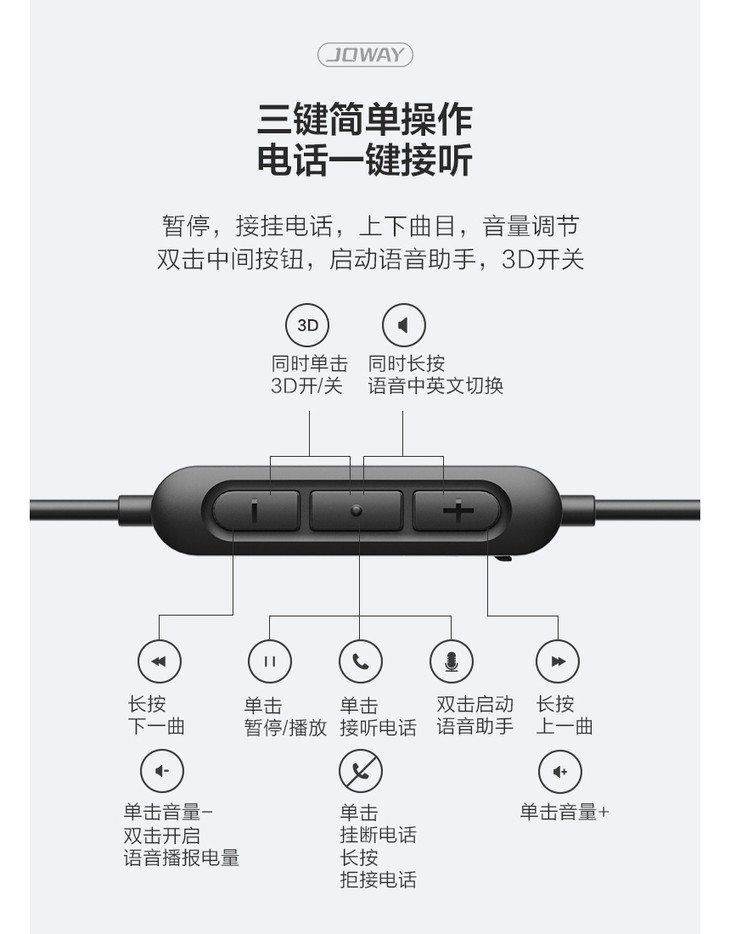 JOWAY

三键简单操作
电话一键接听

暂停，接挂电话，上下曲目，音量调节
双击中间按钮，启动语音助手，3D开关

3D

同时单击
3D开/关

同时长按
语音中英文切换

长按
下一曲

单击
暂停/播放

单击
接听电话

双击启动
语音助手

长按
上一曲

单击音量-
双击开启
语音播报电量

单击
挂断电话
长按
拒接电话

单击音量+