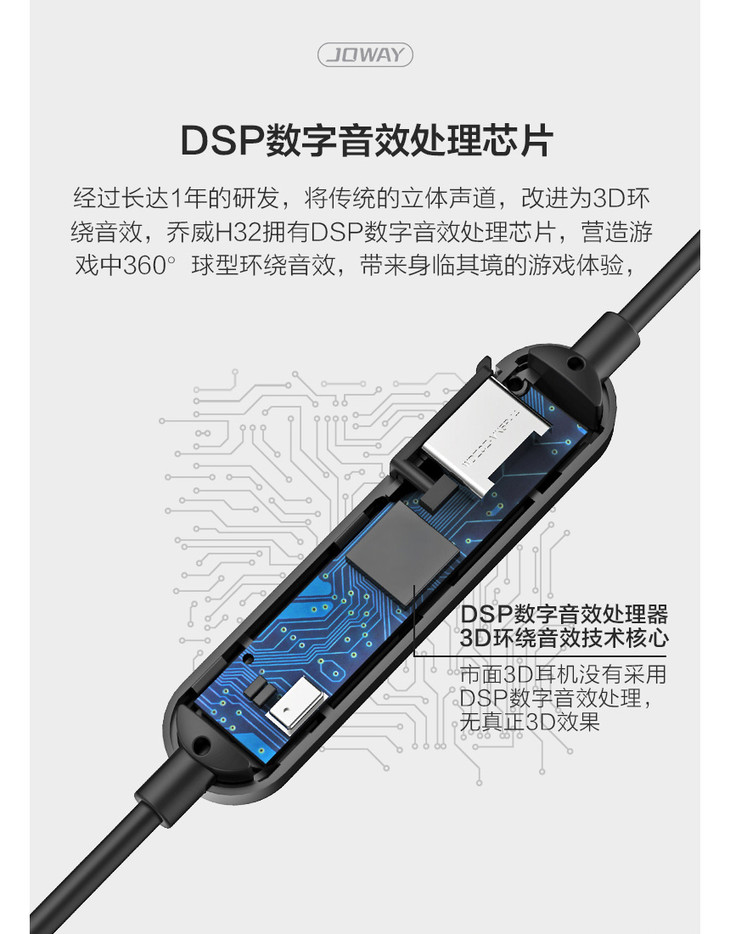 JOWAY

DSP数字音效处理芯片

经过长达1年的研发，将传统的立体声道，改进为3D环绕音效，乔威H32拥有DSP数字音效处理芯片，营造游戏中360° 球型环绕音效，带来身临其境的游戏体验，

DSP数字音效处理器
3D环绕音效技术核心

市面3D耳机没有采用DSP数字音效处理，无真正3D效果