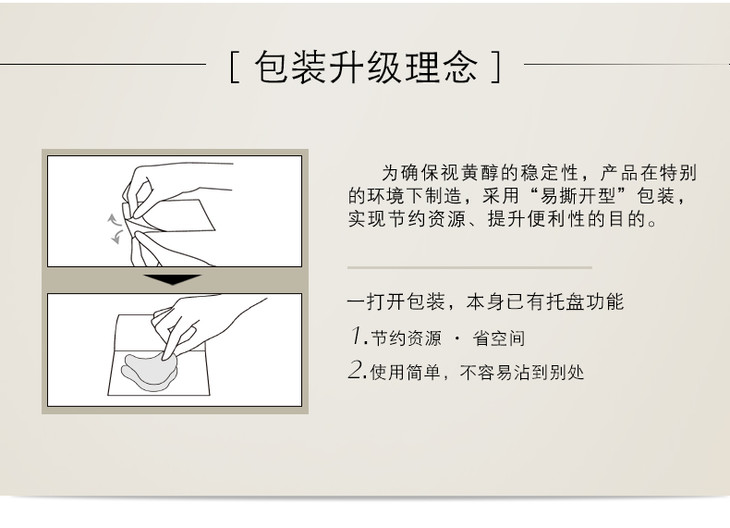 [ 包装升级理念 ]

为确保视黄醇的稳定性，产品在特别的环境下制造，采用“易撕开型”包装，实现节约资源、提升便利性的目的。

一打开包装，本身已有托盘功能

1.节约资源 · 省空间

2.使用简单，不容易沾到别处