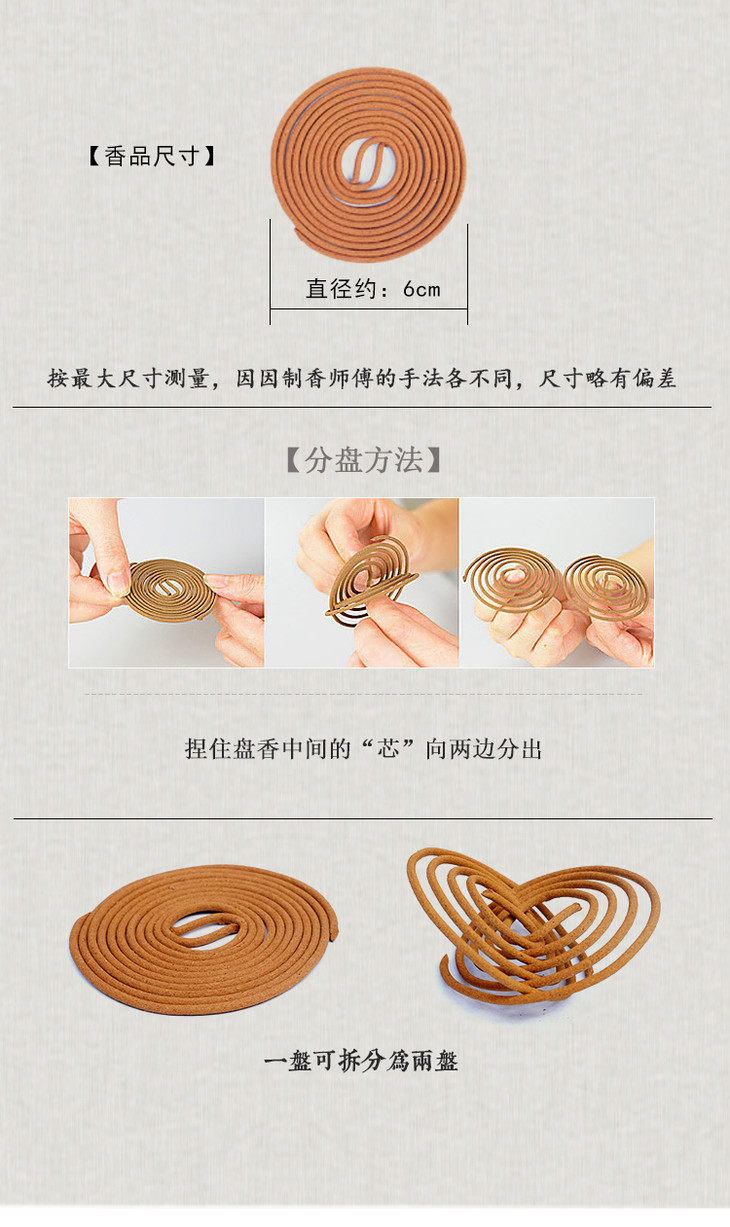 【香品尺寸】

直径约：6cm

按最大尺寸测量，因因制香师傅的手法各不同，尺寸略有偏差

【分盘方法】

捏住盘香中间的“芯”向两边分出

一盤可拆分爲兩盤