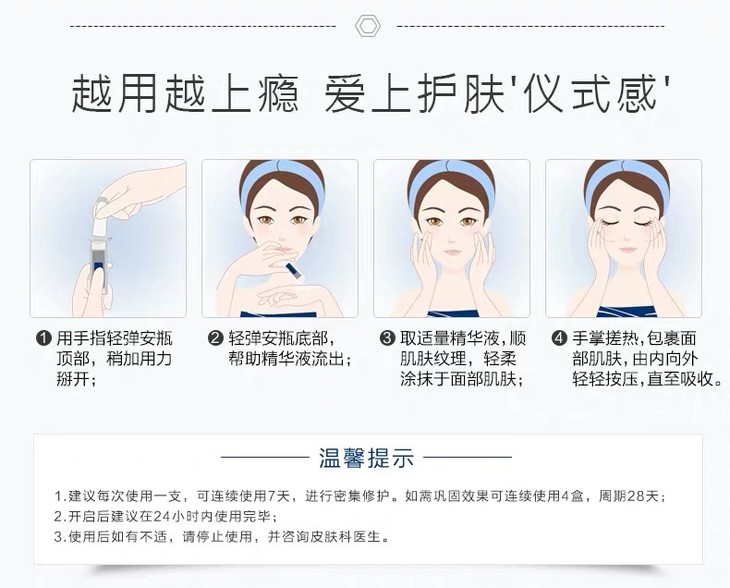 越用越上瘾 爱上护肤'仪式感'

❶ 用手指轻弹安瓶顶部，稍加用力掰开；

❷ 轻弹安瓶底部，帮助精华液流出；

❸ 取适量精华液，顺肌肤纹理，轻柔涂抹于面部肌肤；

❹ 手掌搓热，包裹面部肌肤，由内向外轻轻按压，直至吸收。

温馨提示

1.建议每次使用一支，可连续使用7天，进行密集修护。如需巩固效果可连续使用4盒，周期28天；
2.开启后建议在24小时内使用完毕；
3.使用后如有不适，请停止使用，并咨询皮肤科医生。