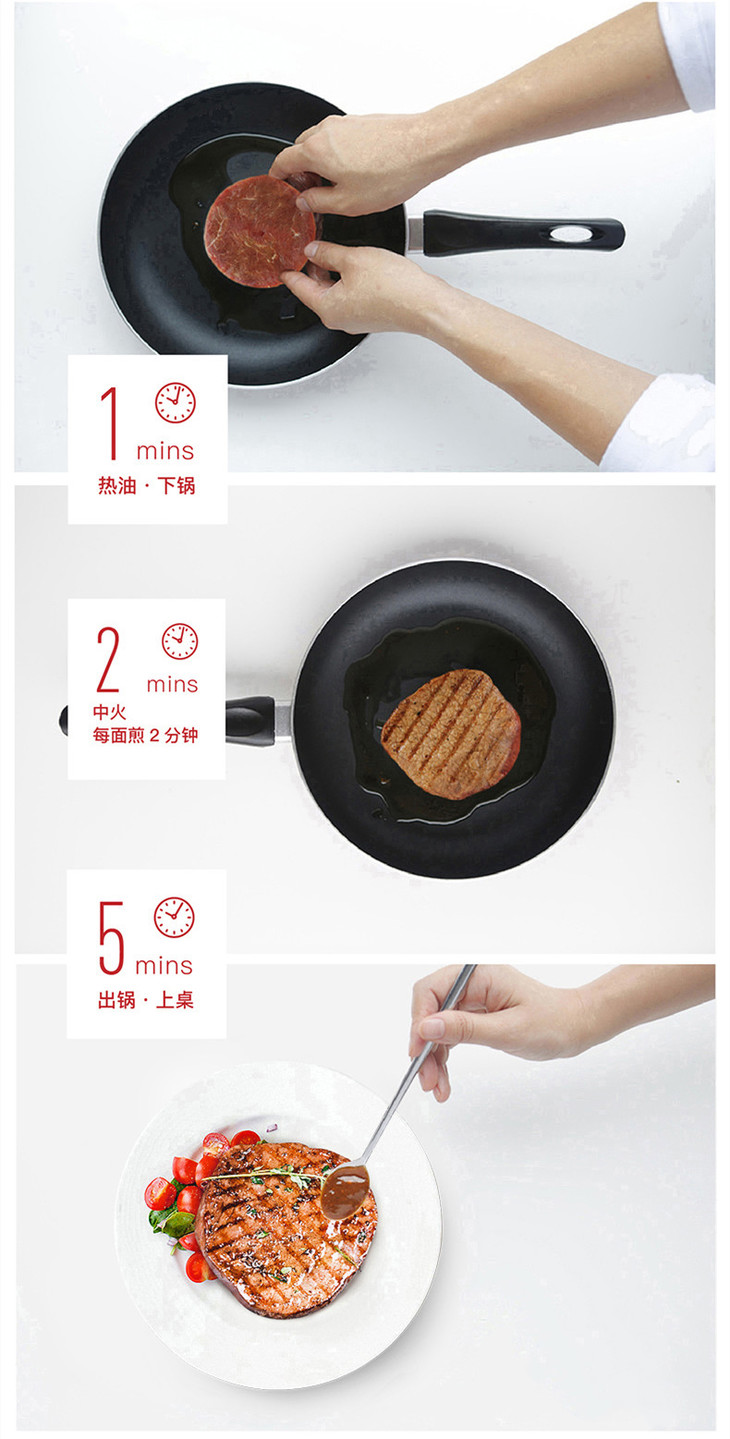 1 mins
热油 · 下锅

2 mins
中火
每面煎 2 分钟

5 mins
出锅 · 上桌