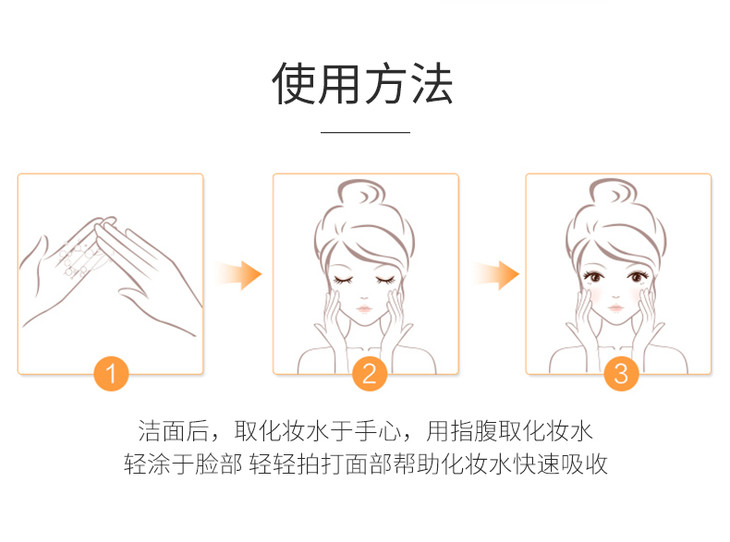 使用方法

1

2

3

洁面后，取化妆水于手心，用指腹取化妆水
轻涂于脸部 轻轻拍打面部帮助化妆水快速吸收