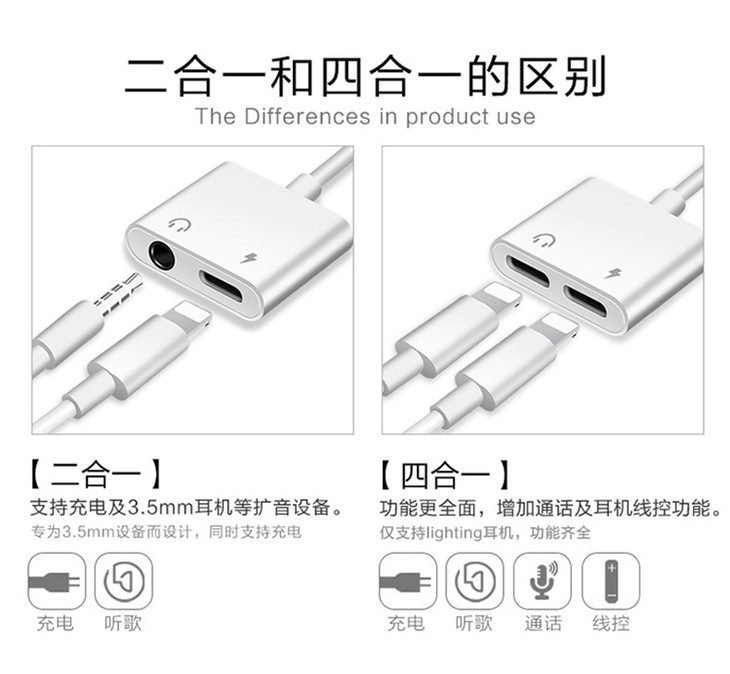 二合一和四合一的区别
The Differences in product use

【二合一】
支持充电及3.5mm耳机等扩音设备。
专为3.5mm设备而设计，同时支持充电

充电 听歌

【四合一】
功能更全面，增加通话及耳机线控功能。
仅支持lighting耳机，功能齐全

充电 听歌 通话 线控