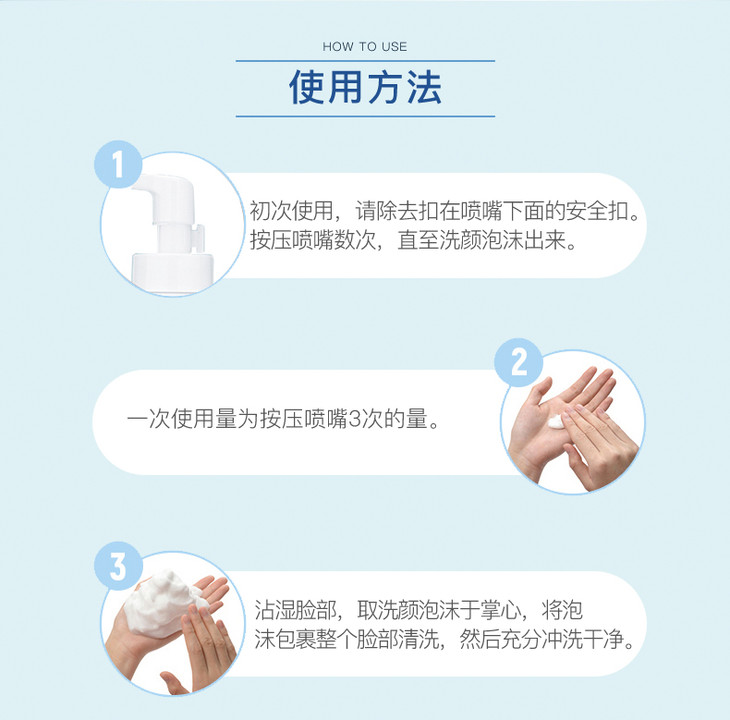 HOW TO USE

使用方法

1

初次使用，请除去扣在喷嘴下面的安全扣。按压喷嘴数次，直至洗颜泡沫出来。

2

一次使用量为按压喷嘴3次的量。

3

沾湿脸部，取洗颜泡沫于掌心，将泡沫包裹整个脸部清洗，然后充分冲洗干净。