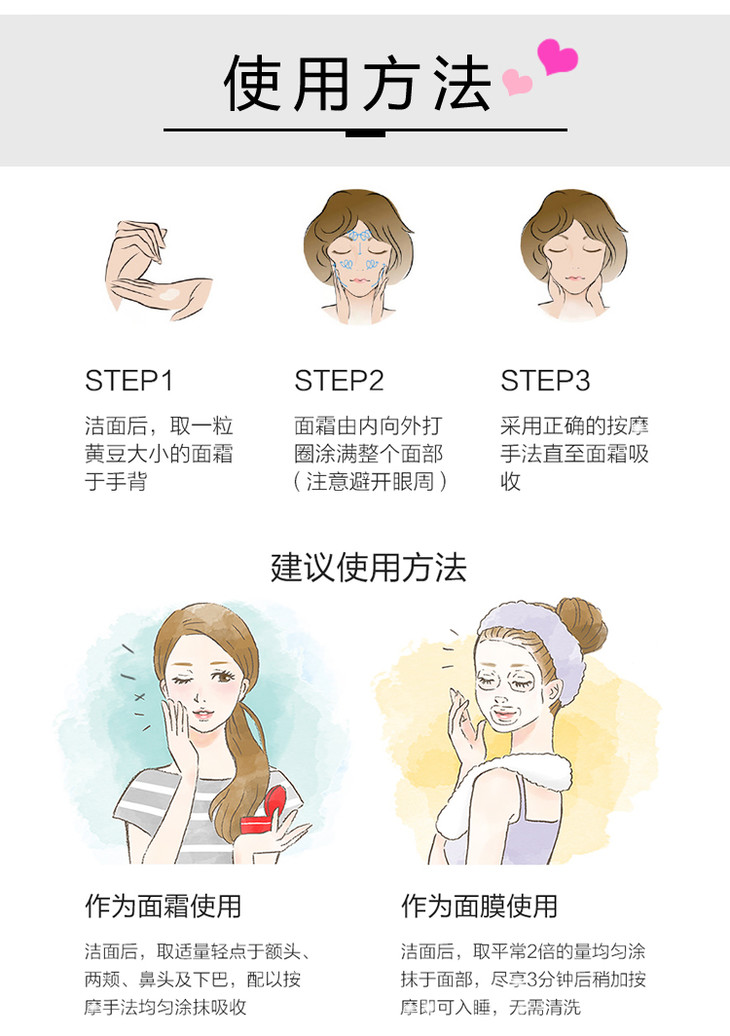 使用方法

STEP1

洁面后，取一粒黄豆大小的面霜于手背

STEP2

面霜由内向外打圈涂满整个面部（注意避开眼周）

STEP3

采用正确的按摩手法直至面霜吸收

建议使用方法

作为面霜使用

洁面后，取适量轻点于额头、两颊、鼻头及下巴，配以按摩手法均匀涂抹吸收

作为面膜使用

洁面后，取平常2倍的量均匀涂抹于面部，尽享3分钟后稍加按摩即可入睡，无需清洗