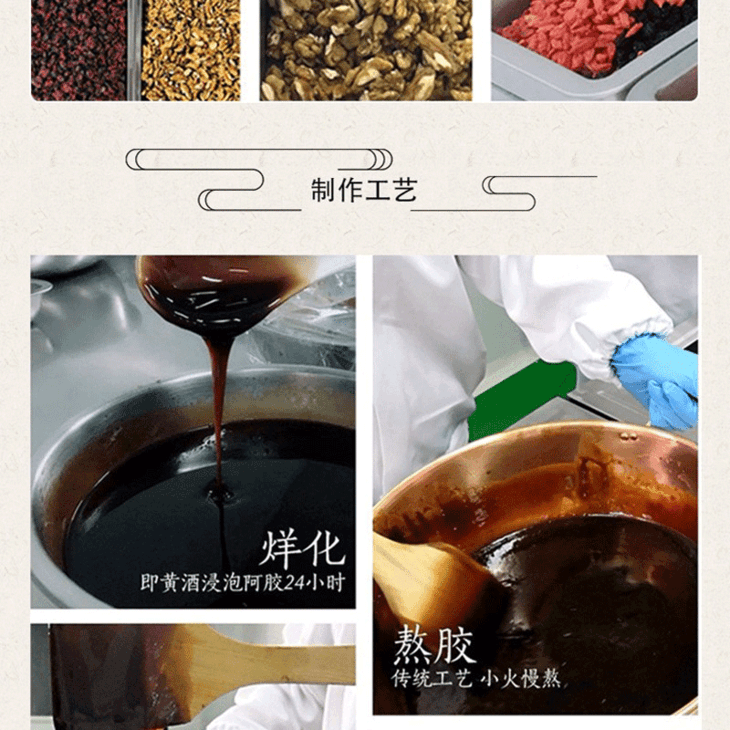 制作工艺

烊化
即黄酒浸泡阿胶24小时

熬胶
传统工艺 小火慢熬