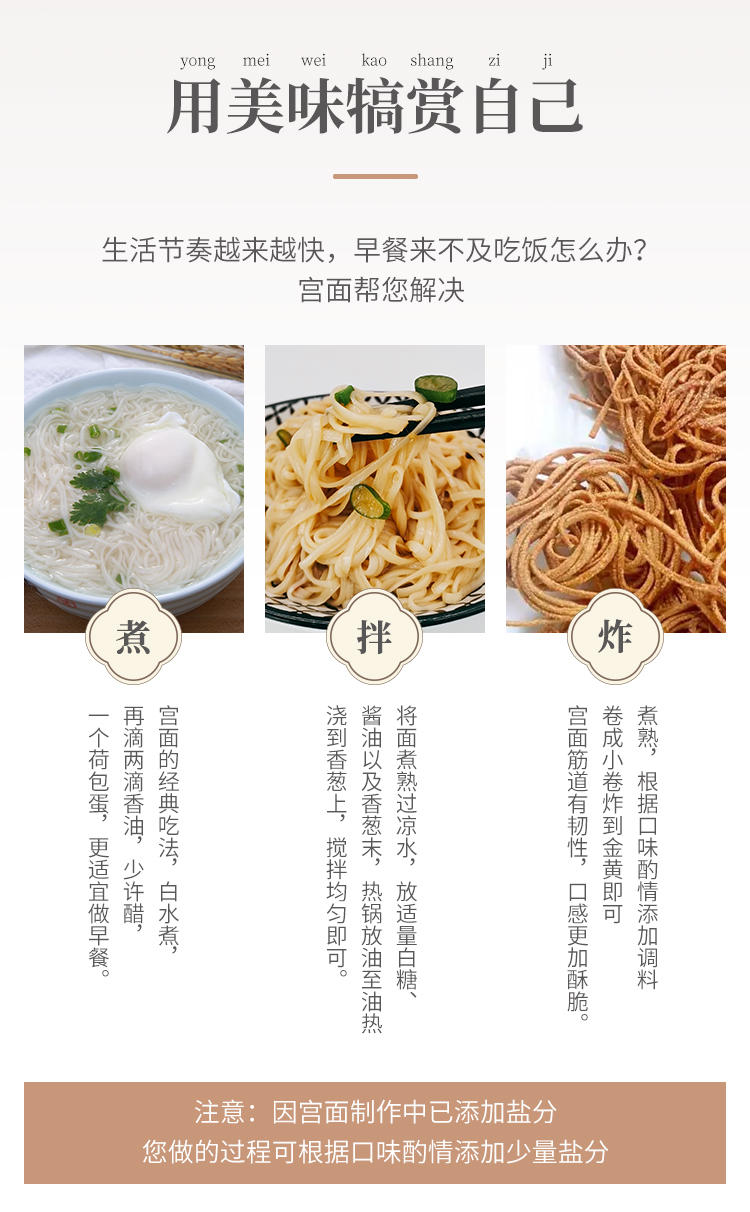 yong mei wei kao shang zi ji
用美味犒赏自己

生活节奏越来越快，早餐来不及吃饭怎么办？
宫面帮您解决

煮

宫面的经典吃法，白水煮，再滴两滴香油，少许醋，一个荷包蛋，更适宜做早餐。

拌

将面煮熟过凉水，放适量白糖、酱油以及香葱末，热锅放油至油热浇到香葱上，搅拌均匀即可。

炸

煮熟，根据口味酌情添加调料卷成小卷炸到金黄即可
宫面筋道有韧性，口感更加酥脆。

注意：因宫面制作中已添加盐分
您做的过程可根据口味酌情添加少量盐分