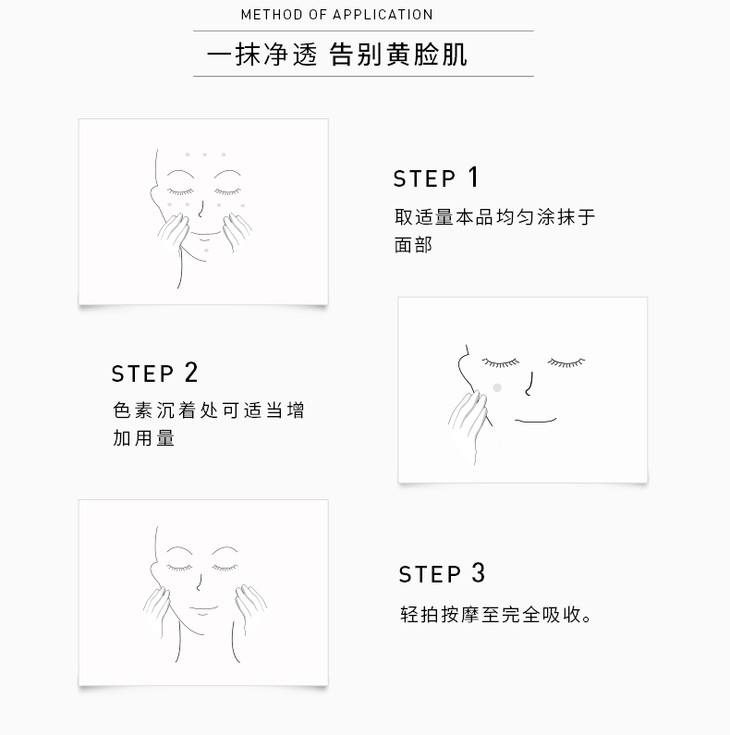 METHOD OF APPLICATION

一抹净透 告别黄脸肌

STEP 1

取适量本品均匀涂抹于面部

STEP 2

色素沉着处可适当增加用量

STEP 3

轻拍按摩至完全吸收。