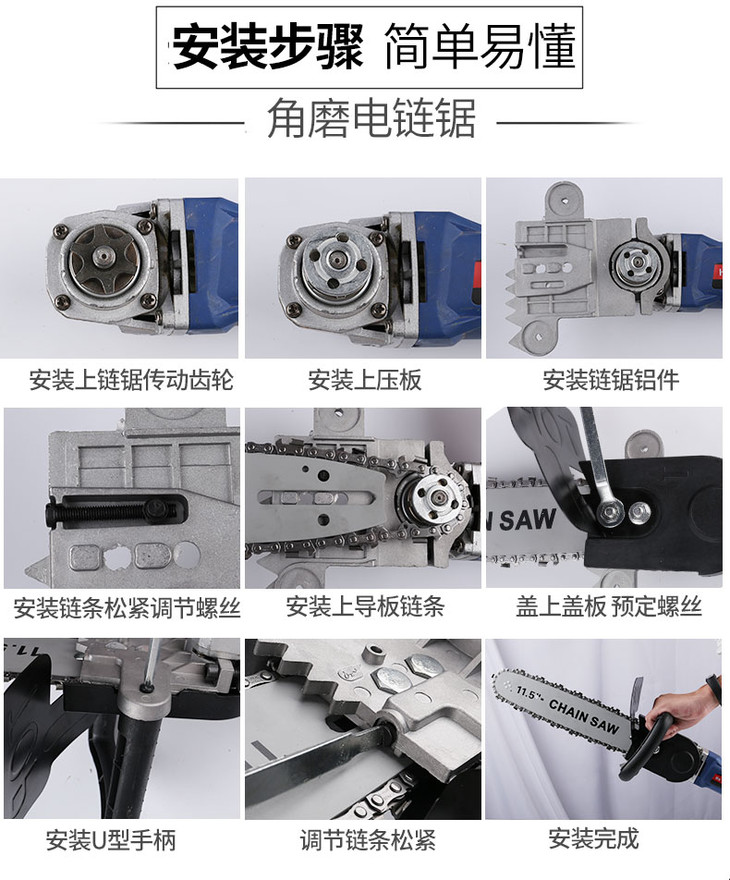 安装步骤 简单易懂

角磨电链锯

安装上链锯传动齿轮

安装上压板

安装链锯铝件

安装链条松紧调节螺丝

安装上导板链条

N SAW

盖上盖板 预定螺丝

安装U型手柄

调节链条松紧

11.5" CHAIN SAW

安装完成