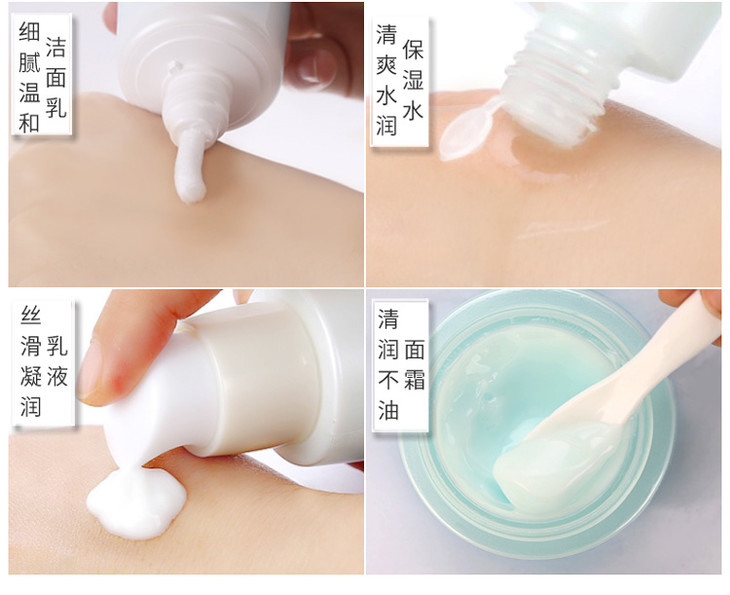 洁面乳
细腻温和

保湿水
清爽水润

乳液
丝滑凝润

面霜
清润不油