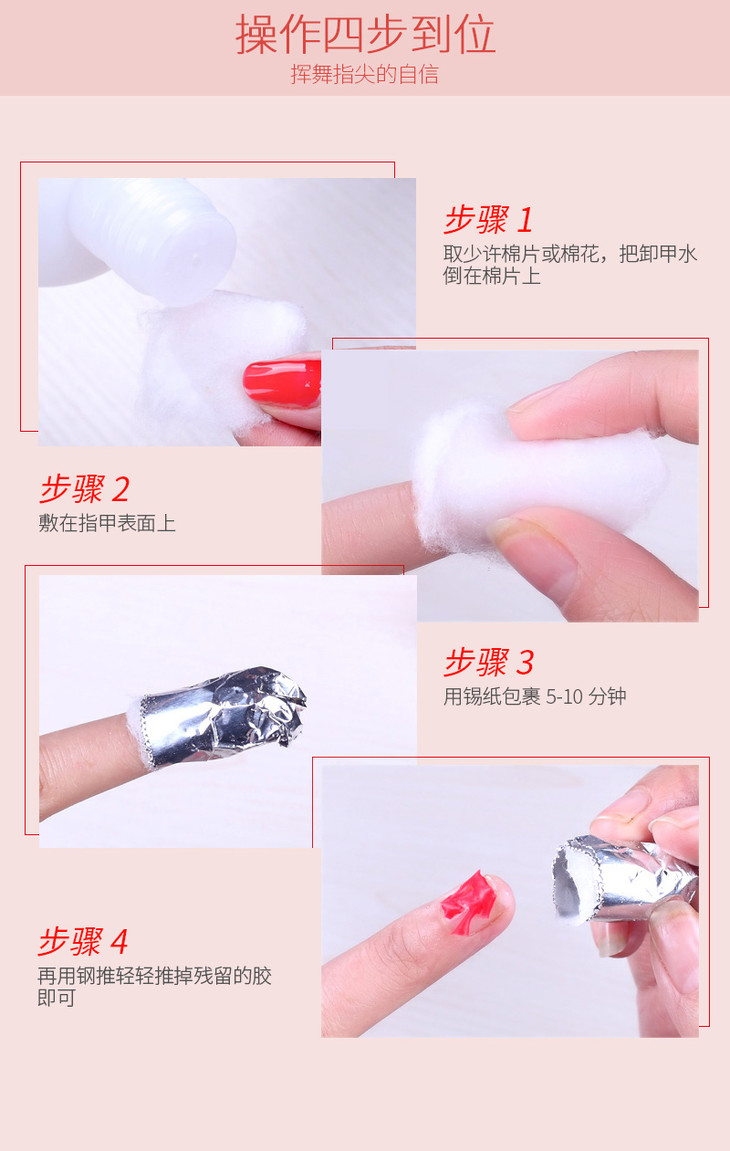 操作四步到位

挥舞指尖的自信

步骤 1
取少许棉片或棉花，把卸甲水倒在棉片上

步骤 2
敷在指甲表面上

步骤 3
用锡纸包裹 5-10 分钟

步骤 4
再用钢推轻轻推掉残留的胶即可