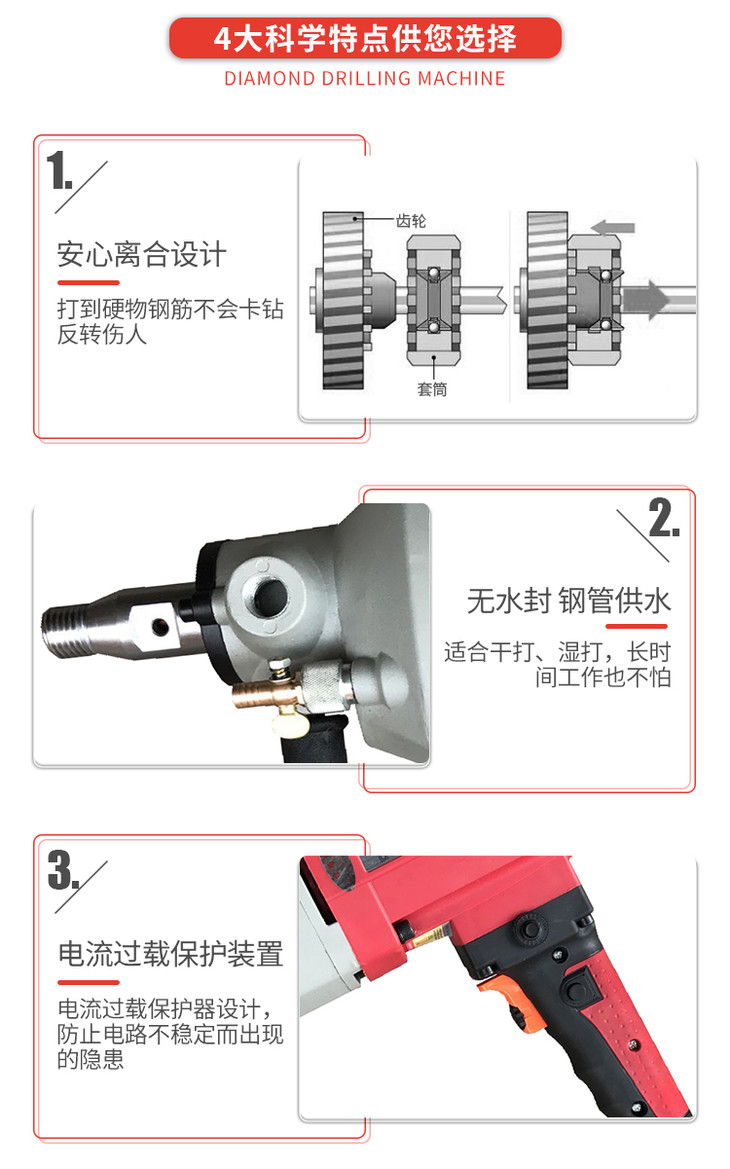 4大科学特点供您选择
DIAMOND DRILLING MACHINE

1.

安心离合设计

打到硬物钢筋不会卡钻反转伤人

齿轮

套筒

2.

无水封 钢管供水

适合干打、湿打，长时间工作也不怕

3.

电流过载保护装置

电流过载保护器设计，防止电路不稳定而出现的隐患