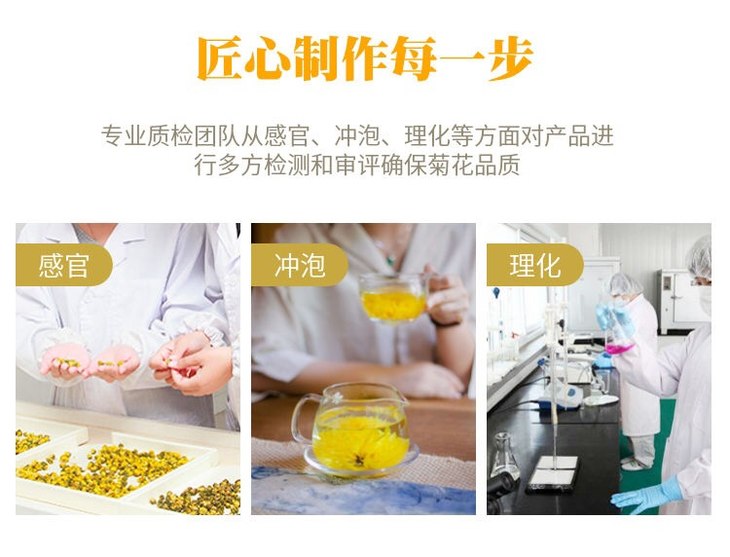 匠心制作每一步

专业质检团队从感官、冲泡、理化等方面对产品进行多方检测和审评确保菊花品质

感官

冲泡

理化