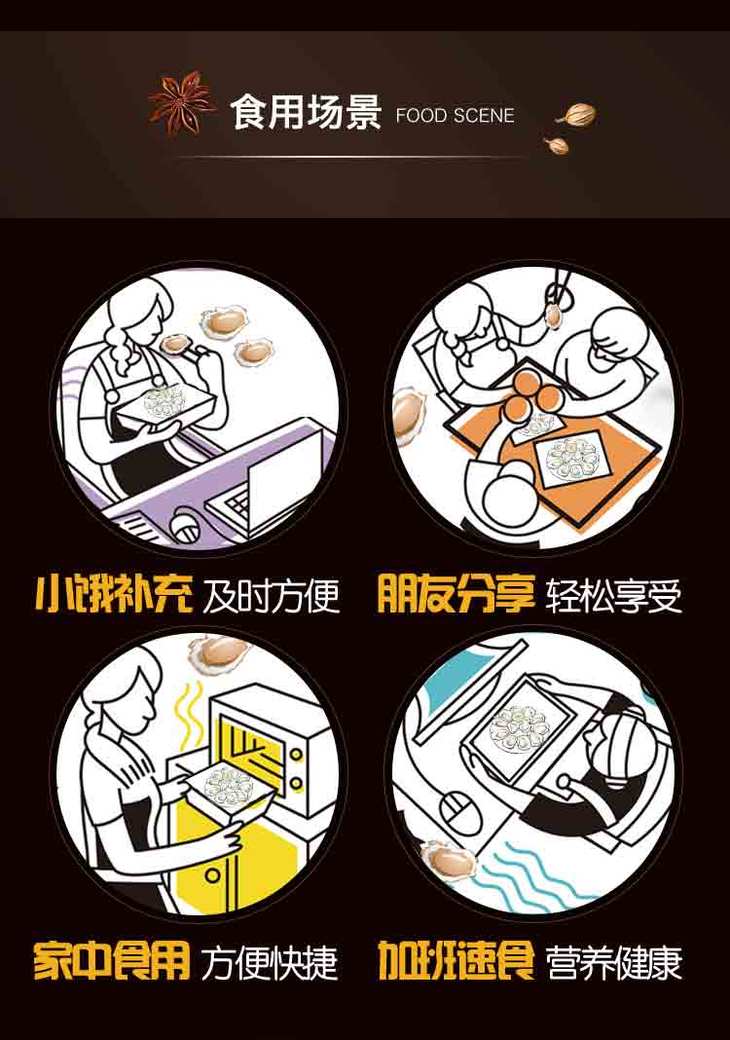 食用场景 FOOD SCENE

小饿补充 及时方便

朋友分享 轻松享受

家中食用 方便快捷

加班速食 营养健康