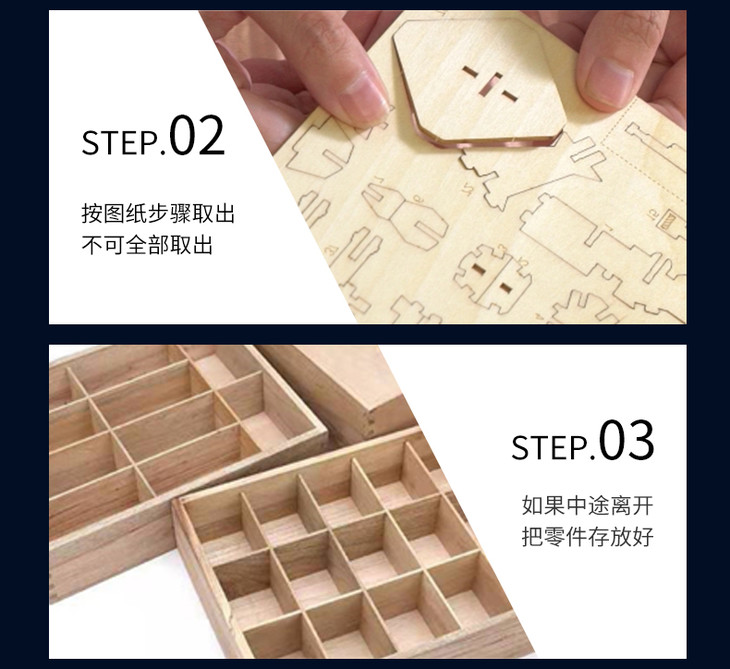 STEP.02

按图纸步骤取出
不可全部取出

STEP.03

如果中途离开
把零件存放好