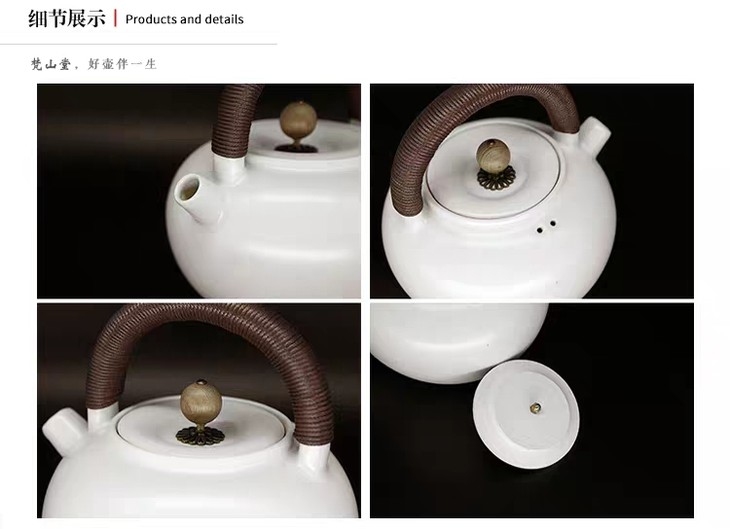 细节展示 | Products and details

梵山堂，好壶伴一生