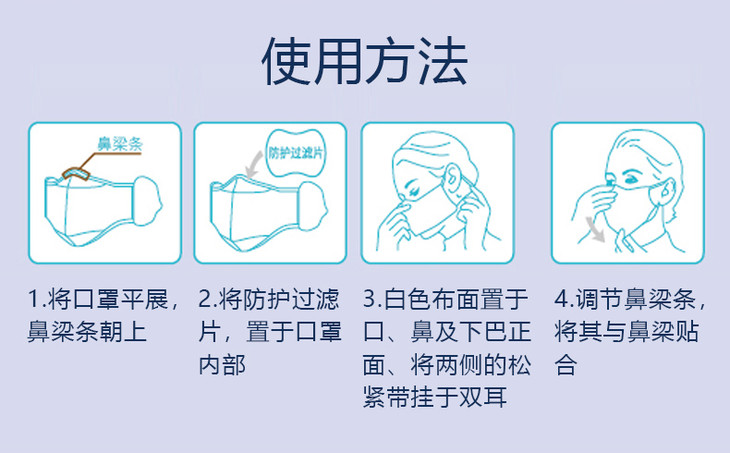 使用方法

鼻梁条

防护过滤片

1.将口罩平展，鼻梁条朝上

2.将防护过滤片，置于口罩内部

3.白色布面置于口、鼻及下巴正面、将两侧的松紧带挂于双耳

4.调节鼻梁条，将其与鼻梁贴合