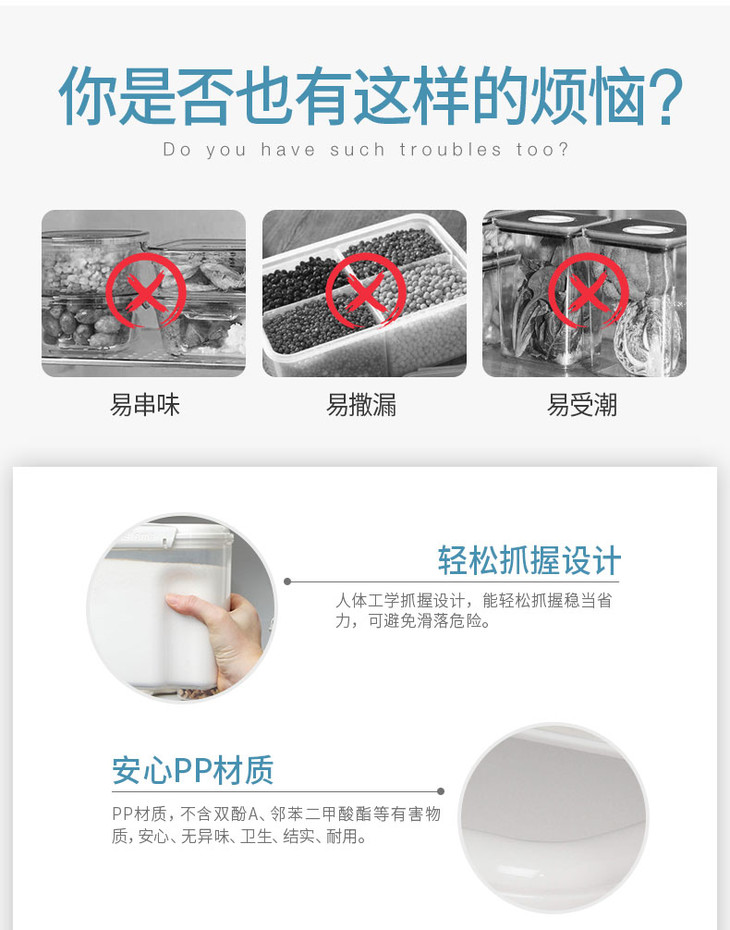 你是否也有这样的烦恼?
Do you have such troubles too?

易串味

易撒漏

易受潮

轻松抓握设计

人体工学抓握设计，能轻松抓握稳当省力，可避免滑落危险。

安心PP材质

PP材质，不含双酚A、邻苯二甲酸酯等有害物质，安心、无异味、卫生、结实、耐用。