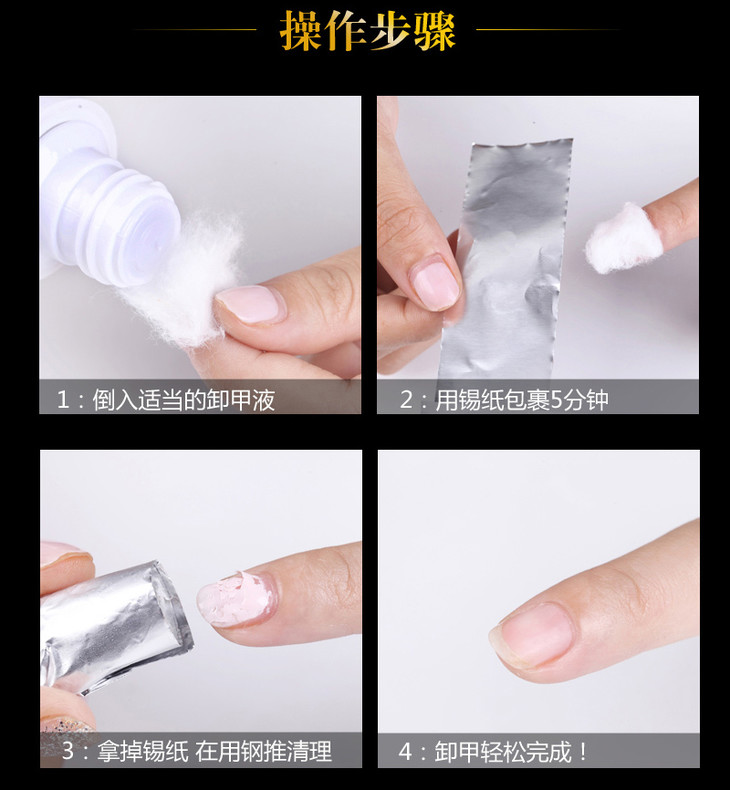 操作步骤

1：倒入适当的卸甲液

2：用锡纸包裹5分钟

3：拿掉锡纸 在用钢推清理

4：卸甲轻松完成！