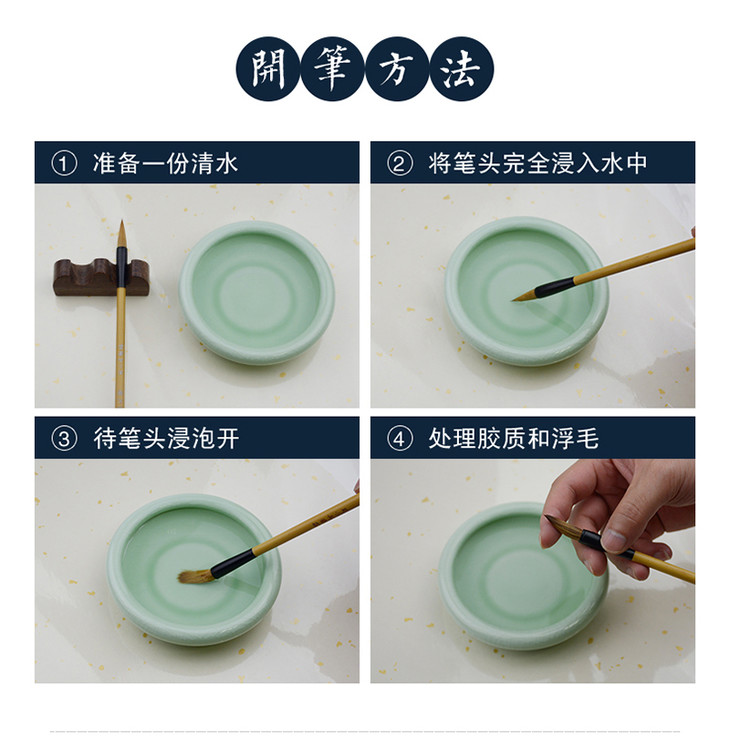 開筆方法

① 准备一份清水

② 将笔头完全浸入水中

③ 待笔头浸泡开

④ 处理胶质和浮毛