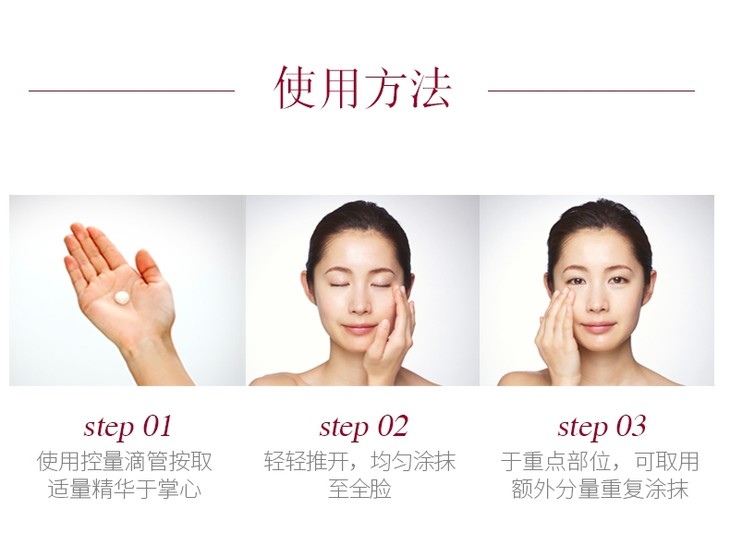 使用方法

step 01
使用控量滴管按取适量精华于掌心

step 02
轻轻推开，均匀涂抹至全脸

step 03
于重点部位，可取用额外分量重复涂抹