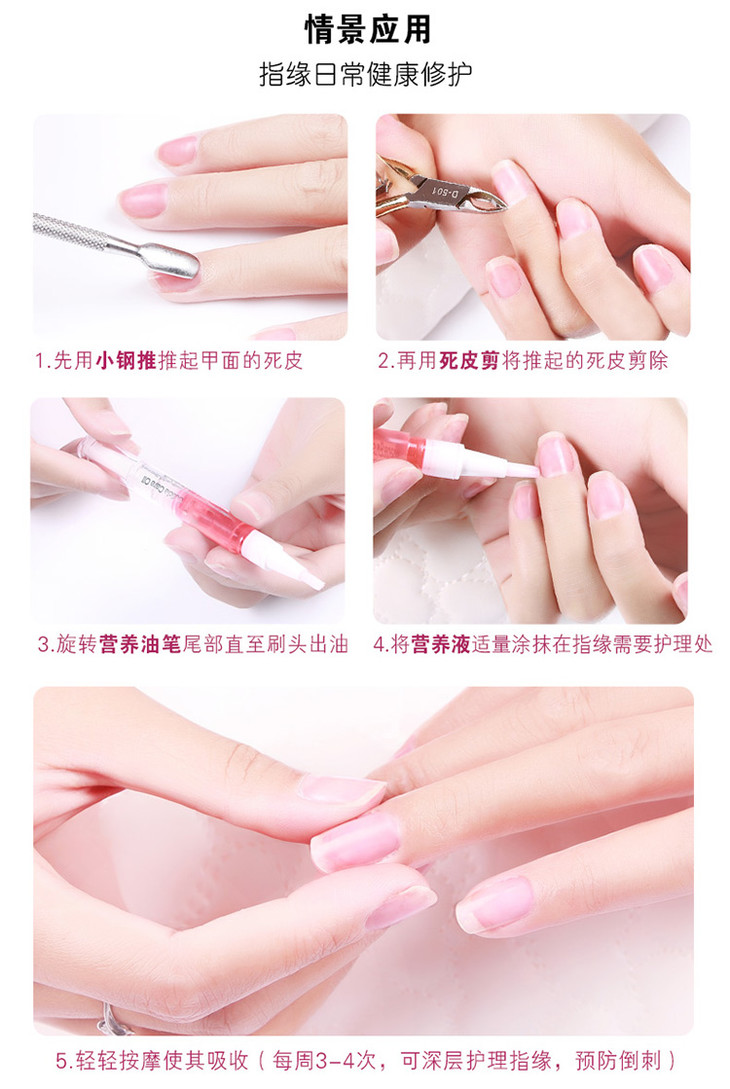 情景应用

指缘日常健康修护

D-501

1.先用小钢推推起甲面的死皮

2.再用死皮剪将推起的死皮剪除

3.旋转营养油笔尾部直至刷头出油

4.将营养液适量涂抹在指缘需要护理处

5.轻轻按摩使其吸收（每周3-4次，可深层护理指缘，预防倒刺）