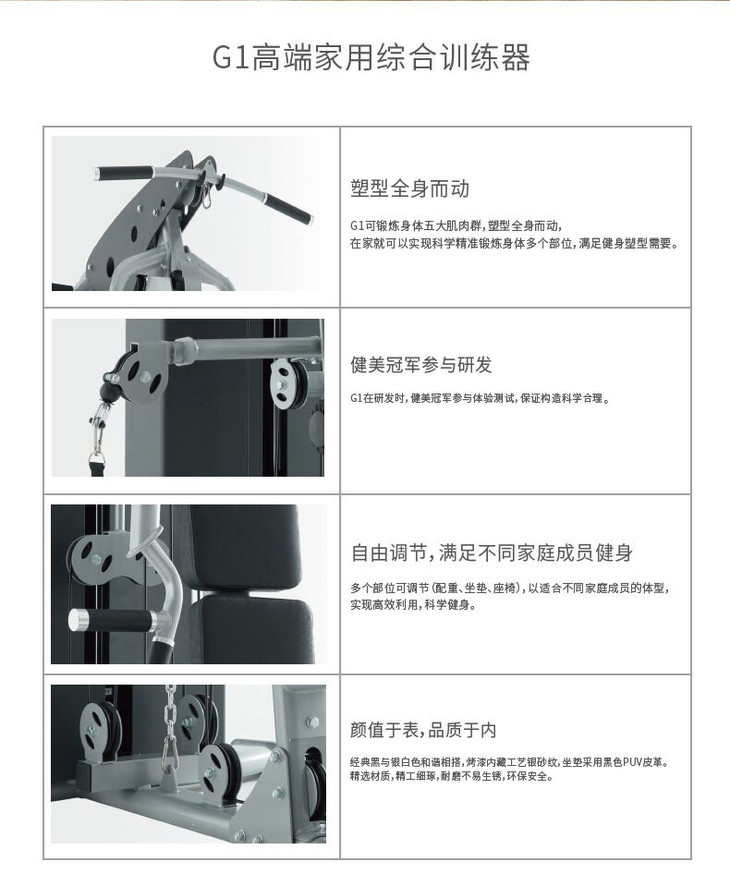 G1高端家用综合训练器

塑型全身而动

G1可锻炼身体五大肌肉群，塑型全身而动，在家就可以实现科学精准锻炼身体多个部位，满足健身塑型需要。

健美冠军参与研发

G1在研发时，健美冠军参与体验测试，保证构造科学合理。

自由调节，满足不同家庭成员健身

多个部位可调节（配重、坐垫、座椅），以适合不同家庭成员的体型，实现高效利用，科学健身。

颜值于表，品质于内

经典黑与银白色和谐相搭，烤漆内藏工艺银砂纹，坐垫采用黑色PUV皮革。精选材质，精工细琢，耐磨不易生锈，环保安全。