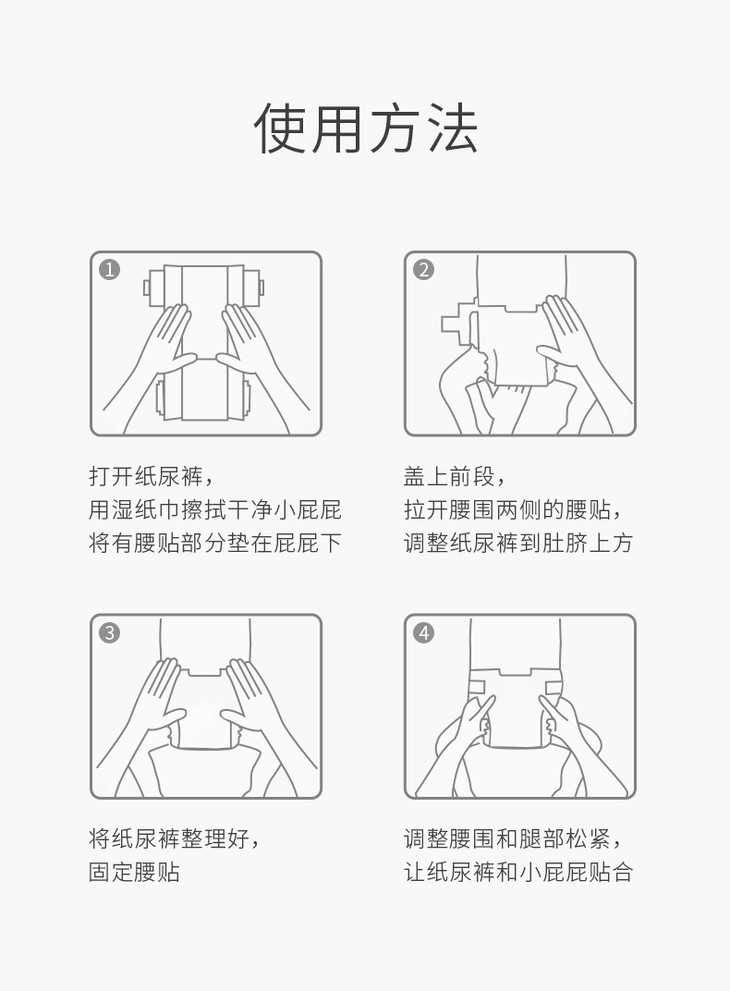 使用方法

1

打开纸尿裤，
用湿纸巾擦拭干净小屁屁
将有腰贴部分垫在屁屁下

2

盖上前段，
拉开腰围两侧的腰贴，
调整纸尿裤到肚脐上方

3

将纸尿裤整理好，
固定腰贴

4

调整腰围和腿部松紧，
让纸尿裤和小屁屁贴合