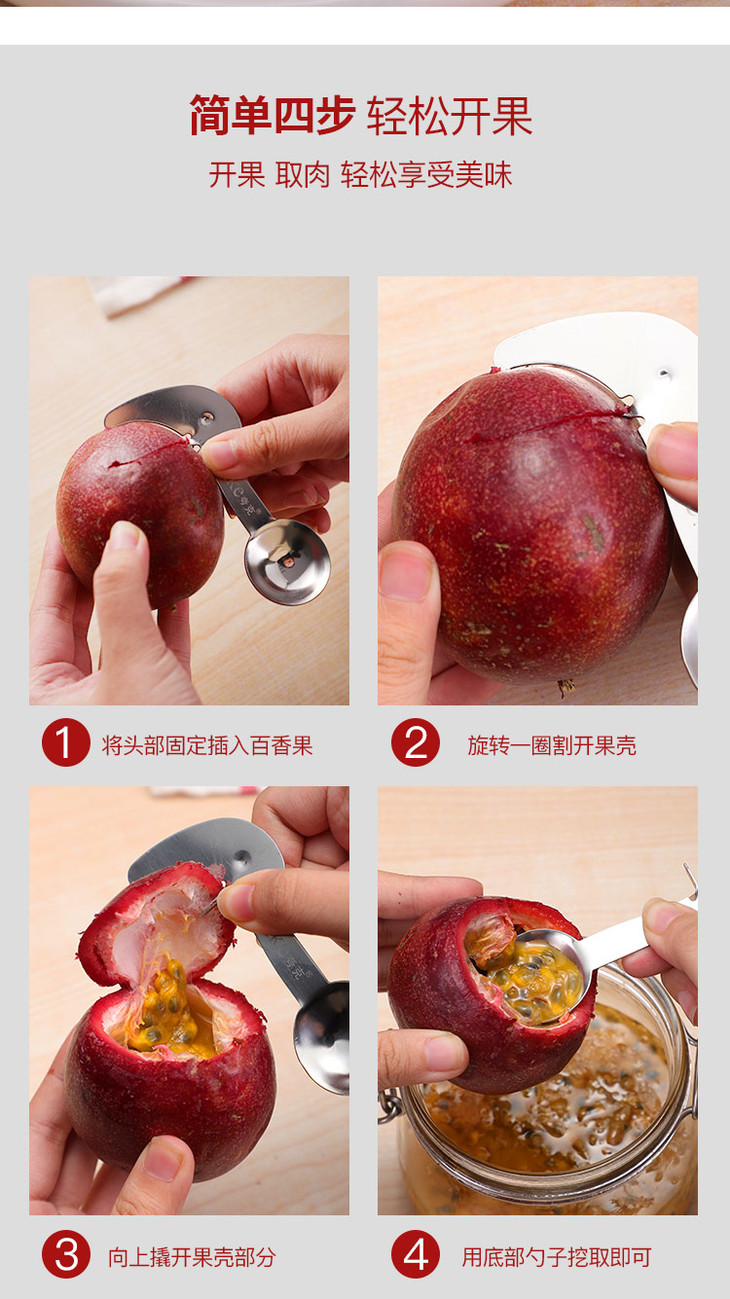 简单四步 轻松开果

开果 取肉 轻松享受美味

1 将头部固定插入百香果

2 旋转一圈割开果壳

3 向上撬开果壳部分

4 用底部勺子挖取即可