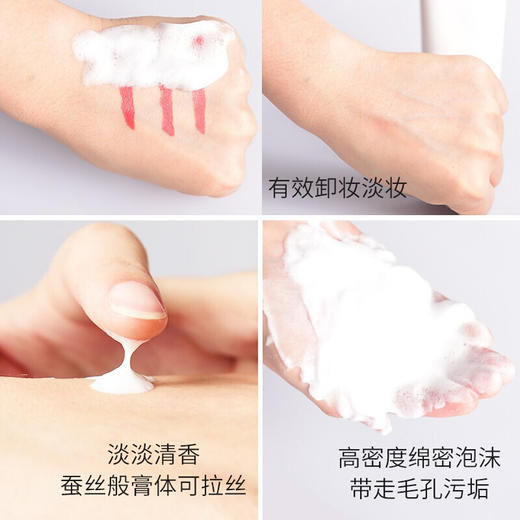 有效卸妆淡妆

淡淡清香
蚕丝般膏体可拉丝

高密度绵密泡沫
带走毛孔污垢