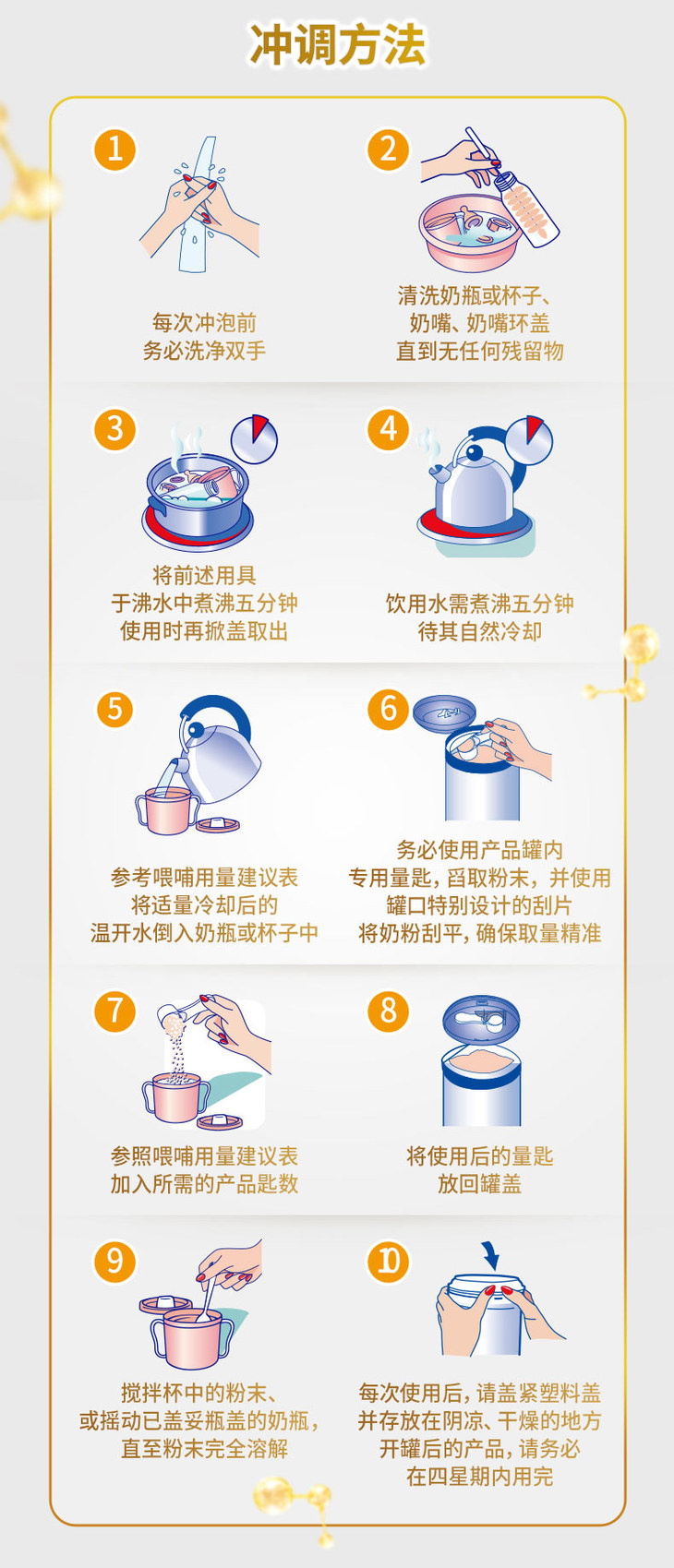 冲调方法

1
每次冲泡前
务必洗净双手

2
清洗奶瓶或杯子、
奶嘴、奶嘴环盖
直到无任何残留物

3
将前述用具
于沸水中煮沸五分钟
使用时再掀盖取出

4
饮用水需煮沸五分钟
待其自然冷却

5
参考喂哺用量建议表
将适量冷却后的
温开水倒入奶瓶或杯子中

6
务必使用产品罐内
专用量匙，舀取粉末，并使用
罐口特别设计的刮片
将奶粉刮平，确保取量精准

7
参照喂哺用量建议表
加入所需的产品匙数

8
将使用后的量匙
放回罐盖

9
搅拌杯中的粉末、
或摇动已盖妥瓶盖的奶瓶，
直至粉末完全溶解

10
每次使用后，请盖紧塑料盖
并存放在阴凉、干燥的地方
开罐后的产品，请务必
在四星期内用完