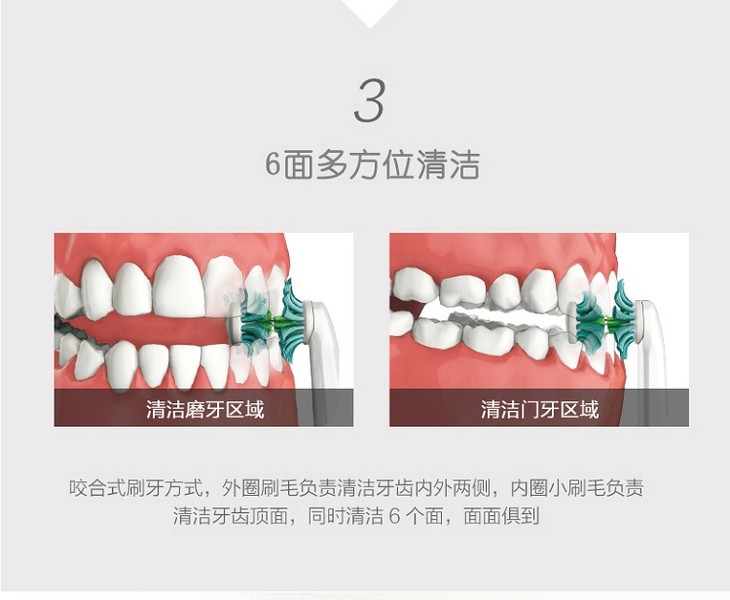 3

6面多方位清洁

清洁磨牙区域

清洁门牙区域

咬合式刷牙方式，外圈刷毛负责清洁牙齿内外两侧，内圈小刷毛负责清洁牙齿顶面，同时清洁 6 个面，面面俱到