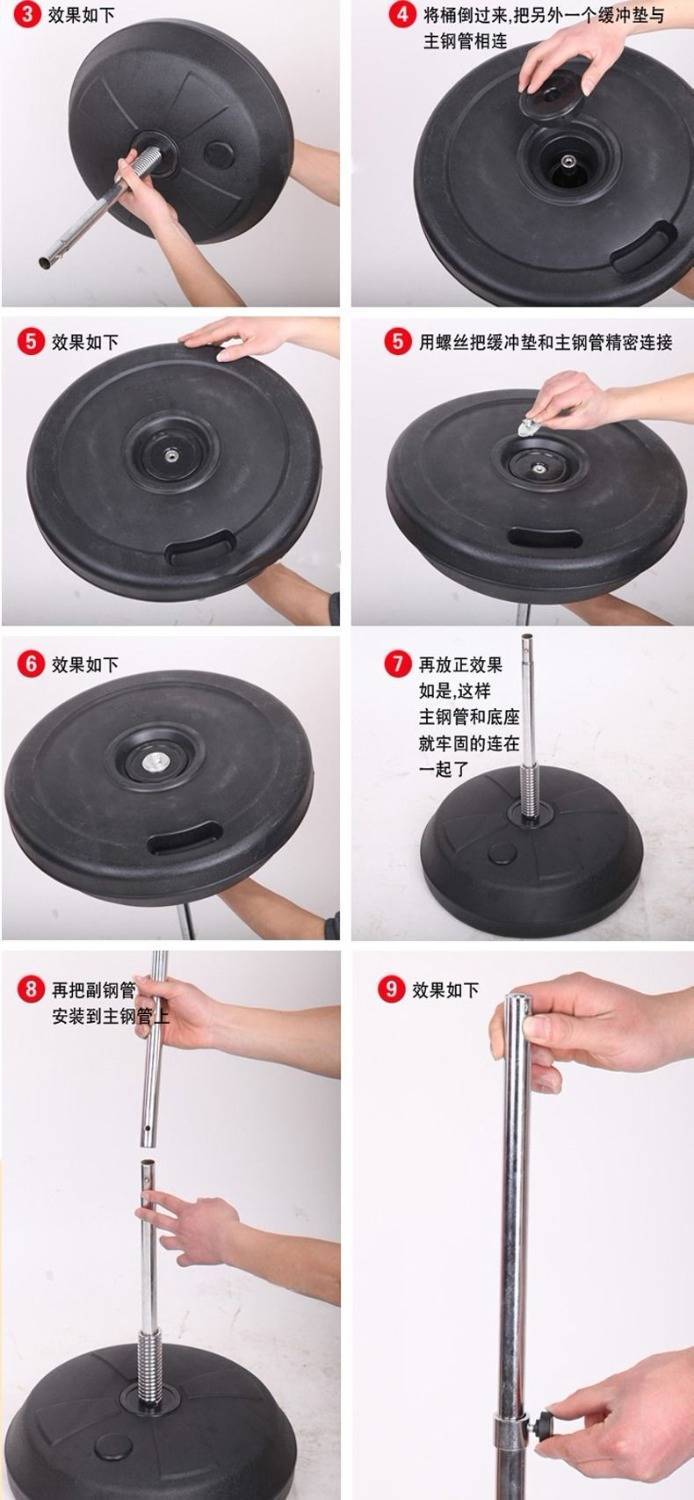 3 效果如下

4 将桶倒过来,把另外一个缓冲垫与主钢管相连

5 效果如下

5 用螺丝把缓冲垫和主钢管精密连接

6 效果如下

7 再放正效果如是,这样主钢管和底座就牢固的连在一起了

8 再把副钢管安装到主钢管上

9 效果如下