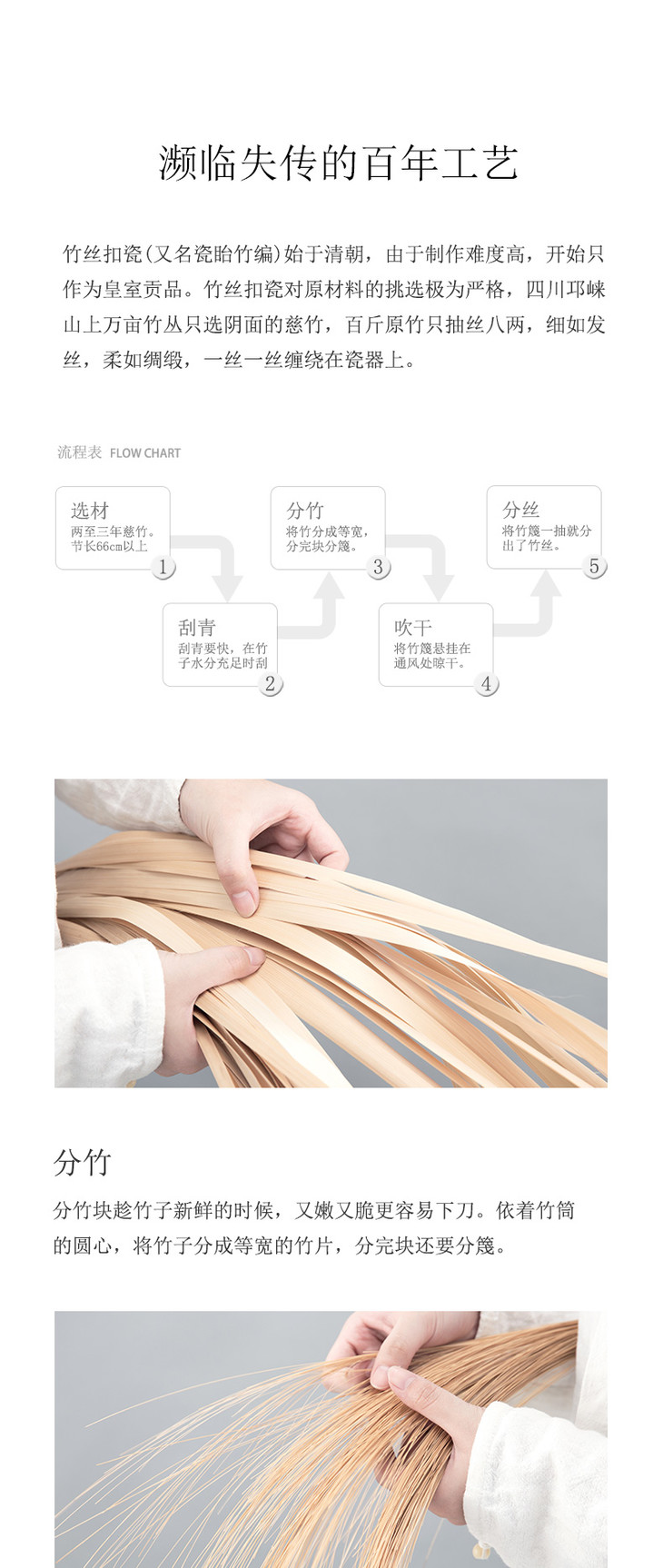 濒临失传的百年工艺

竹丝扣瓷(又名瓷胎竹编)始于清朝，由于制作难度高，开始只作为皇室贡品。竹丝扣瓷对原材料的挑选极为严格，四川邛崃山上万亩竹丛只选阴面的慈竹，百斤原竹只抽丝八两，细如发丝，柔如绸缎，一丝一丝缠绕在瓷器上。

流程表 FLOW CHART

选材
两至三年慈竹。节长66cm以上
1

刮青
刮青要快，在竹子水分充足时刮
2

分竹
将竹分成等宽，分完块分篾。
3

吹干
将竹篾悬挂在通风处晾干。
4

分丝
将竹篾一抽就分出了竹丝。
5

分竹
分竹块趁竹子新鲜的时候，又嫩又脆更容易下刀。依着竹筒的圆心，将竹子分成等宽的竹片，分完块还要分篾。