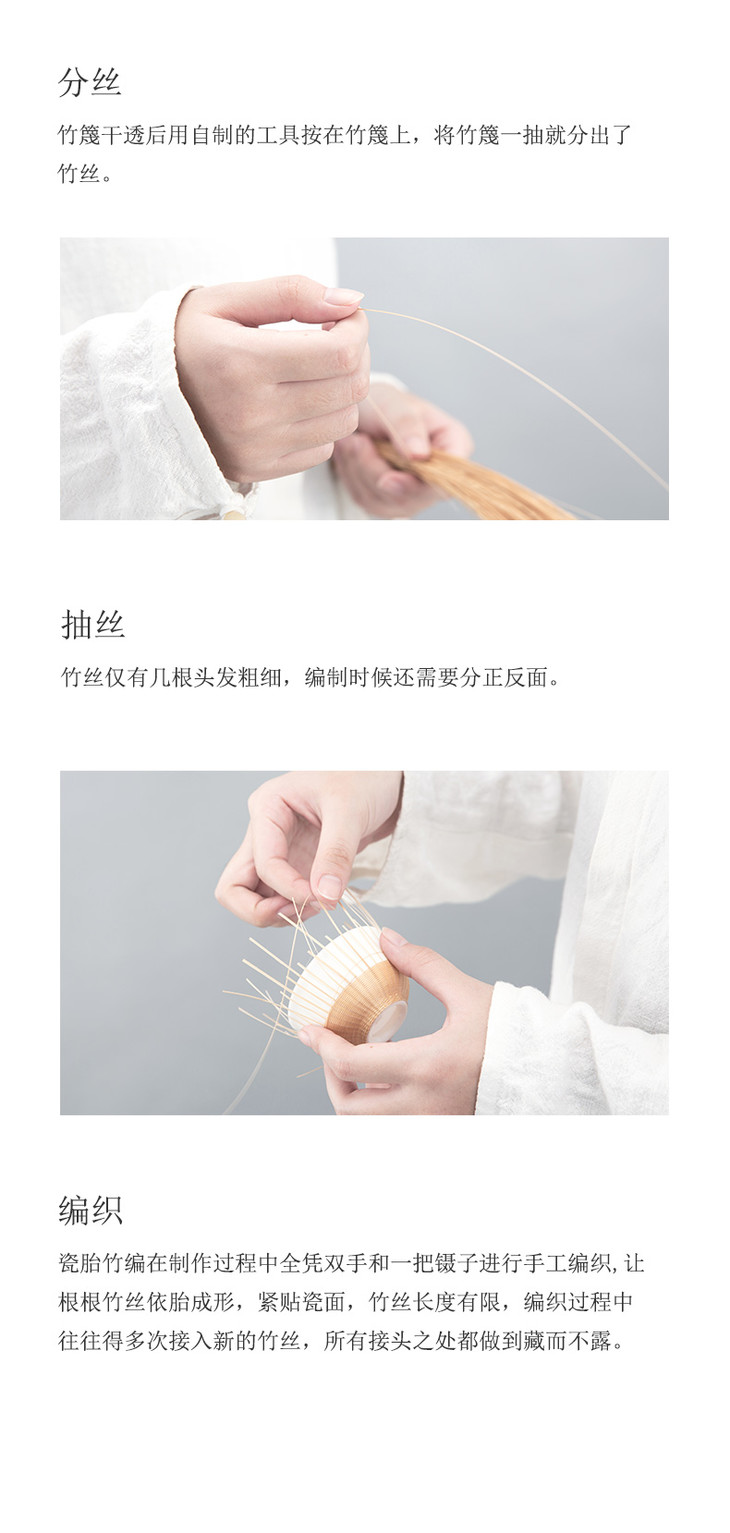 分丝

竹篾干透后用自制的工具按在竹篾上，将竹篾一抽就分出了竹丝。

抽丝

竹丝仅有几根头发粗细，编制时候还需要分正反面。

编织

瓷胎竹编在制作过程中全凭双手和一把镊子进行手工编织，让根根竹丝依胎成形，紧贴瓷面，竹丝长度有限，编织过程中往往得多次接入新的竹丝，所有接头之处都做到藏而不露。