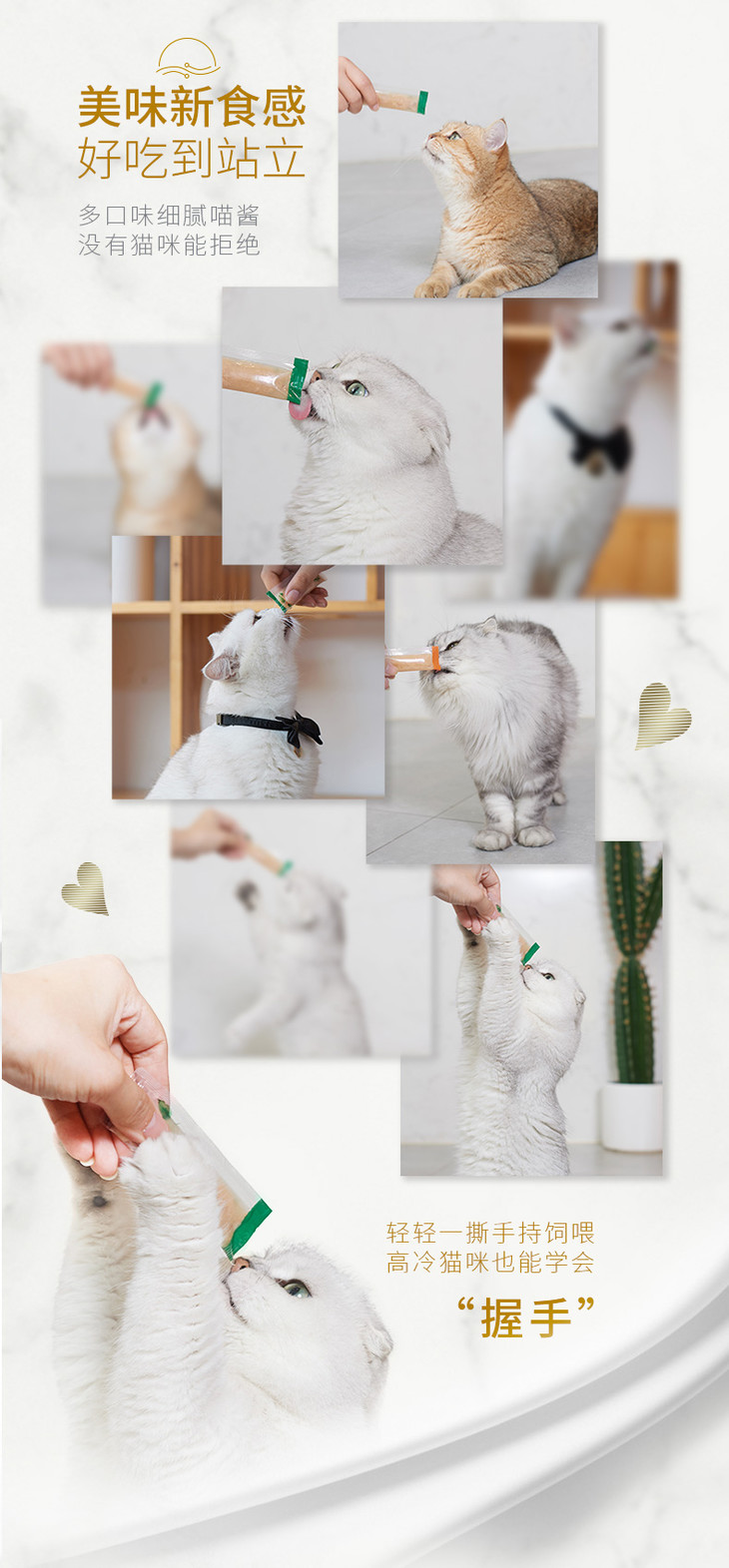 美味新食感
好吃到站立

多口味细腻喵酱
没有猫咪能拒绝

轻轻一撕手持饲喂
高冷猫咪也能学会

“握手”