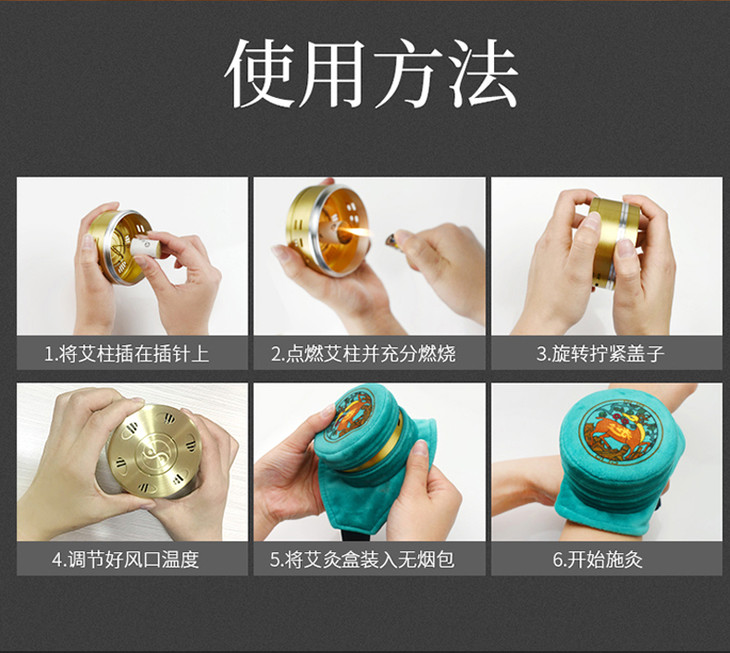 使用方法

1.将艾柱插在插针上

2.点燃艾柱并充分燃烧

3.旋转拧紧盖子

4.调节好风口温度

5.将艾灸盒装入无烟包

6.开始施灸