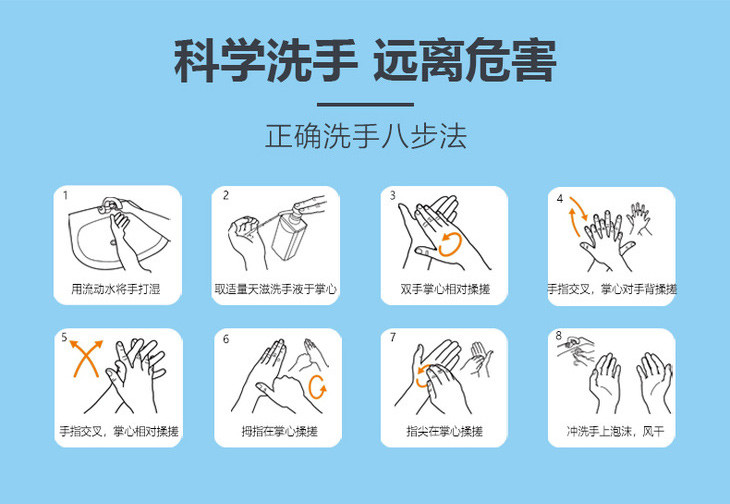 科学洗手 远离危害

正确洗手八步法

1
用流动水将手打湿

2
取适量天滋洗手液于掌心

3
双手掌心相对揉搓

4
手指交叉，掌心对手背揉搓

5
手指交叉，掌心相对揉搓

6
拇指在掌心揉搓

7
指尖在掌心揉搓

8
冲洗手上泡沫，风干