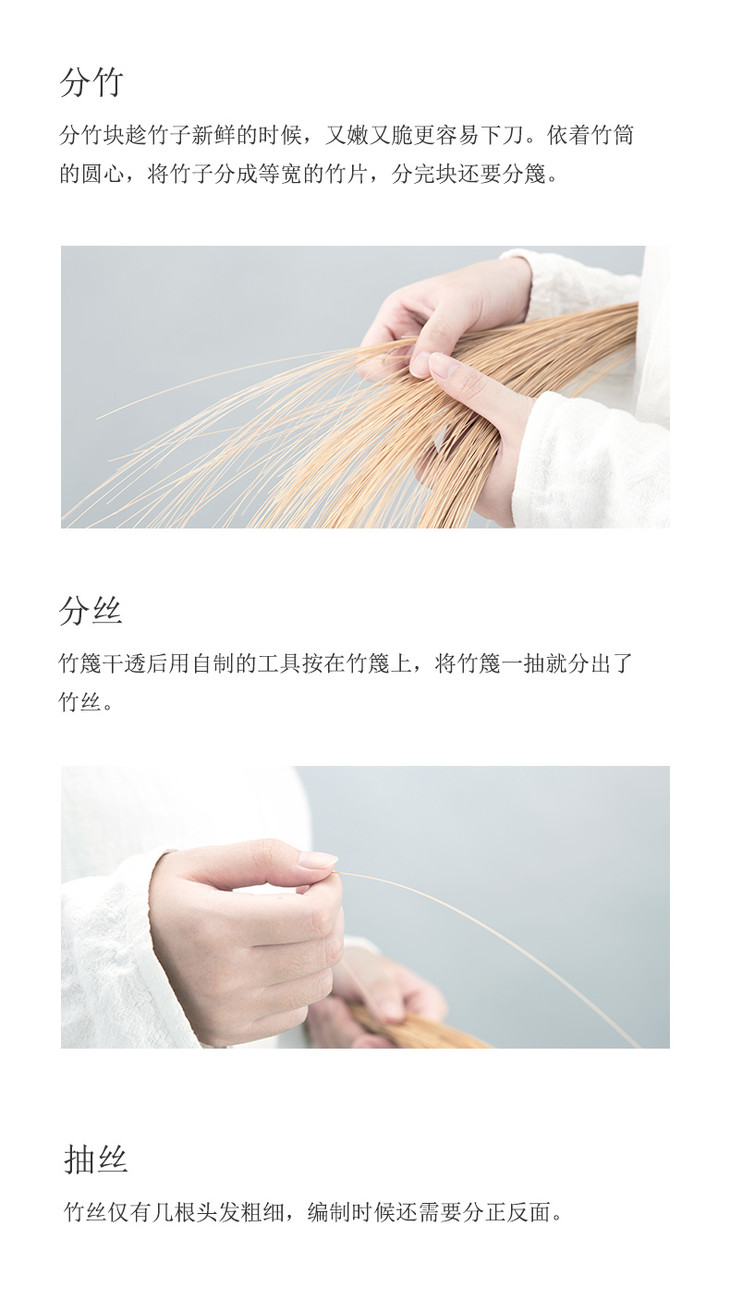 分竹

分竹块趁竹子新鲜的时候，又嫩又脆更容易下刀。依着竹筒的圆心，将竹子分成等宽的竹片，分完块还要分篾。

分丝

竹篾干透后用自制的工具按在竹篾上，将竹篾一抽就分出了竹丝。

抽丝

竹丝仅有几根头发粗细，编制时候还需要分正反面。