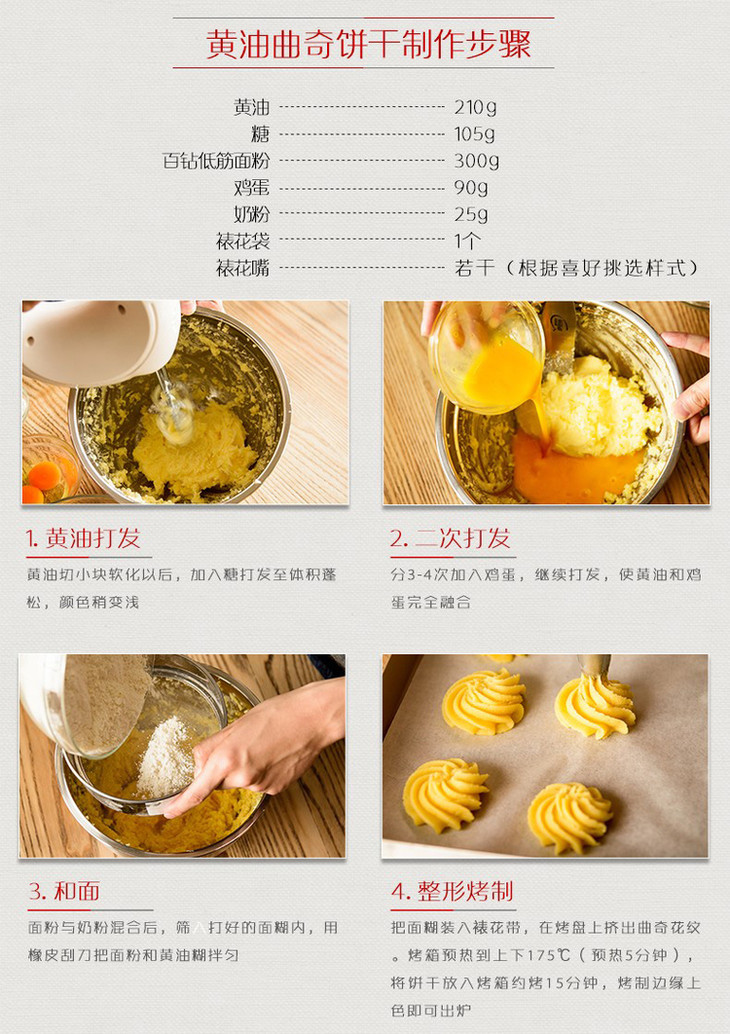 黄油曲奇饼干制作步骤

| | |
|---|---|
| 黄油 | 210g |
| 糖 | 105g |
| 百钻低筋面粉 | 300g |
| 鸡蛋 | 90g |
| 奶粉 | 25g |
| 裱花袋 | 1个 |
| 裱花嘴 | 若干（根据喜好挑选样式） |

1. 黄油打发

黄油切小块软化以后，加入糖打发至体积蓬松，颜色稍变浅

2. 二次打发

分3-4次加入鸡蛋，继续打发，使黄油和鸡蛋完全融合

3. 和面

面粉与奶粉混合后，筛入打好的面糊内，用橡皮刮刀把面粉和黄油糊拌匀

4. 整形烤制

把面糊装入裱花带，在烤盘上挤出曲奇花纹。烤箱预热到上下175℃（预热5分钟），将饼干放入烤箱约烤15分钟，烤制边缘上色即可出炉