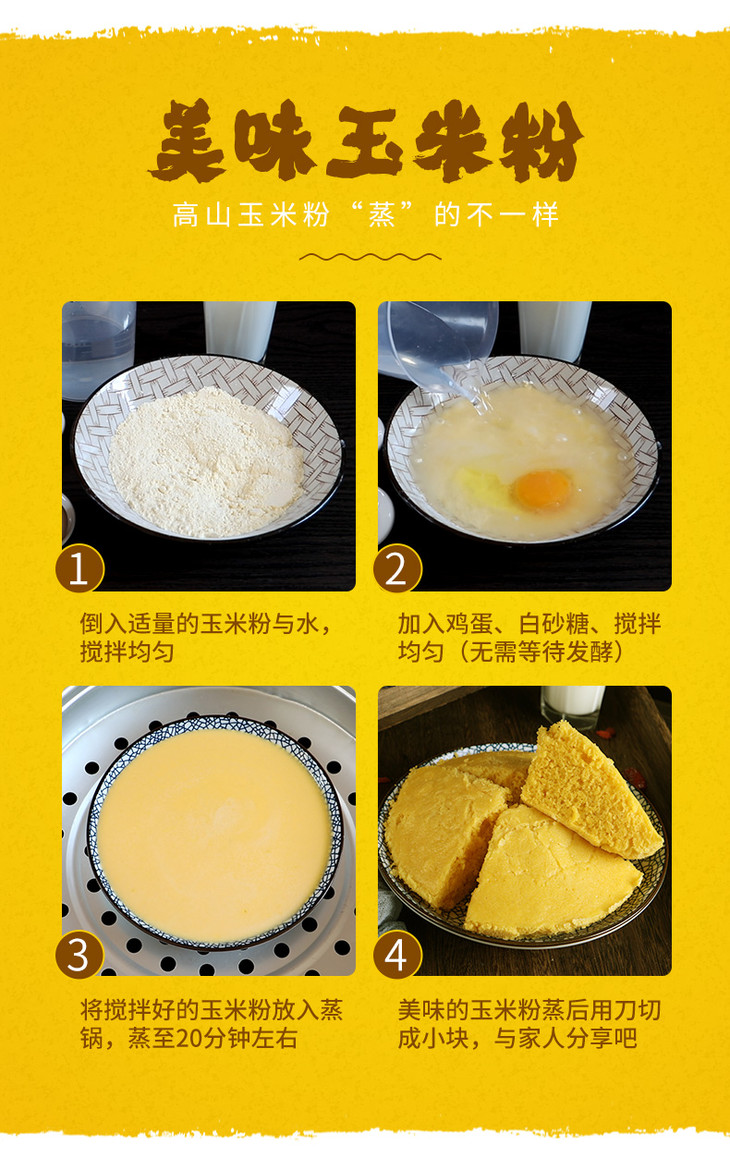 美味玉米粉

高山玉米粉“蒸”的不一样

1

倒入适量的玉米粉与水，搅拌均匀

2

加入鸡蛋、白砂糖、搅拌均匀（无需等待发酵）

3

将搅拌好的玉米粉放入蒸锅，蒸至20分钟左右

4

美味的玉米粉蒸后用刀切成小块，与家人分享吧