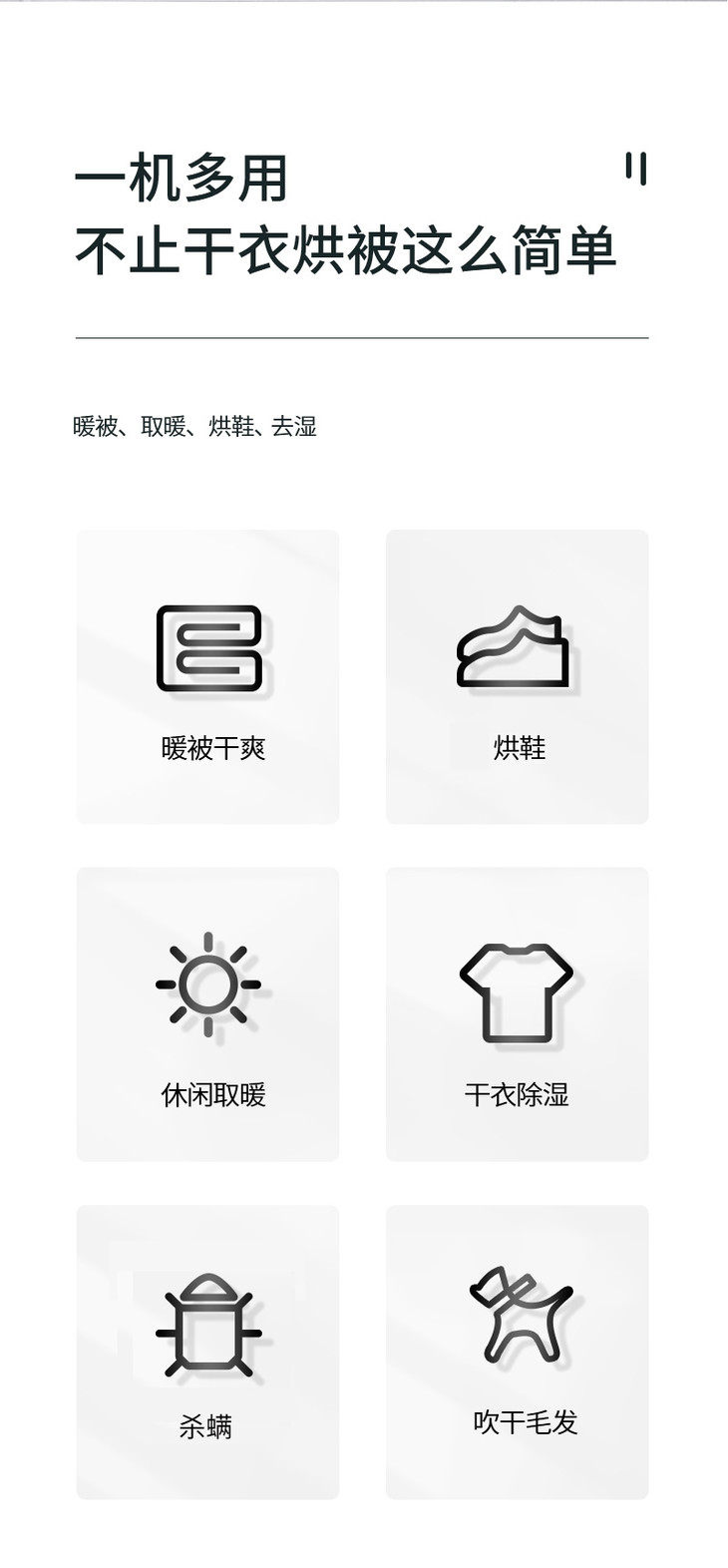 一机多用
不止干衣烘被这么简单

暖被、取暖、烘鞋、去湿

暖被干爽

烘鞋

休闲取暖

干衣除湿

杀螨

吹干毛发