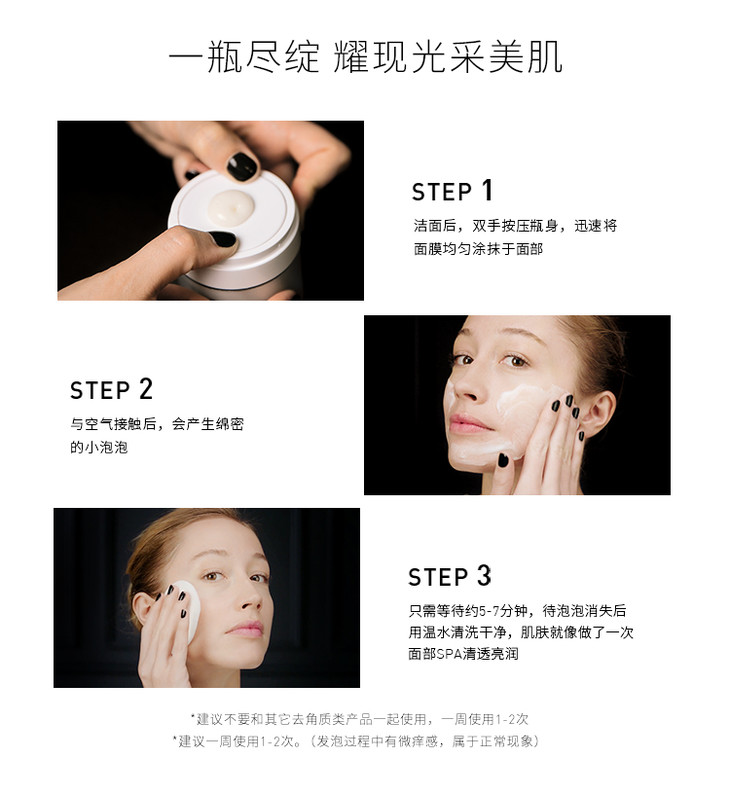 一瓶尽绽 耀现光采美肌

STEP 1

洁面后，双手按压瓶身，迅速将面膜均匀涂抹于面部

STEP 2

与空气接触后，会产生绵密的小泡泡

STEP 3

只需等待约5-7分钟，待泡泡消失后用温水清洗干净，肌肤就像做了一次面部SPA清透亮润

*建议不要和其它去角质类产品一起使用，一周使用1-2次
*建议一周使用1-2次。（发泡过程中有微痒感，属于正常现象）