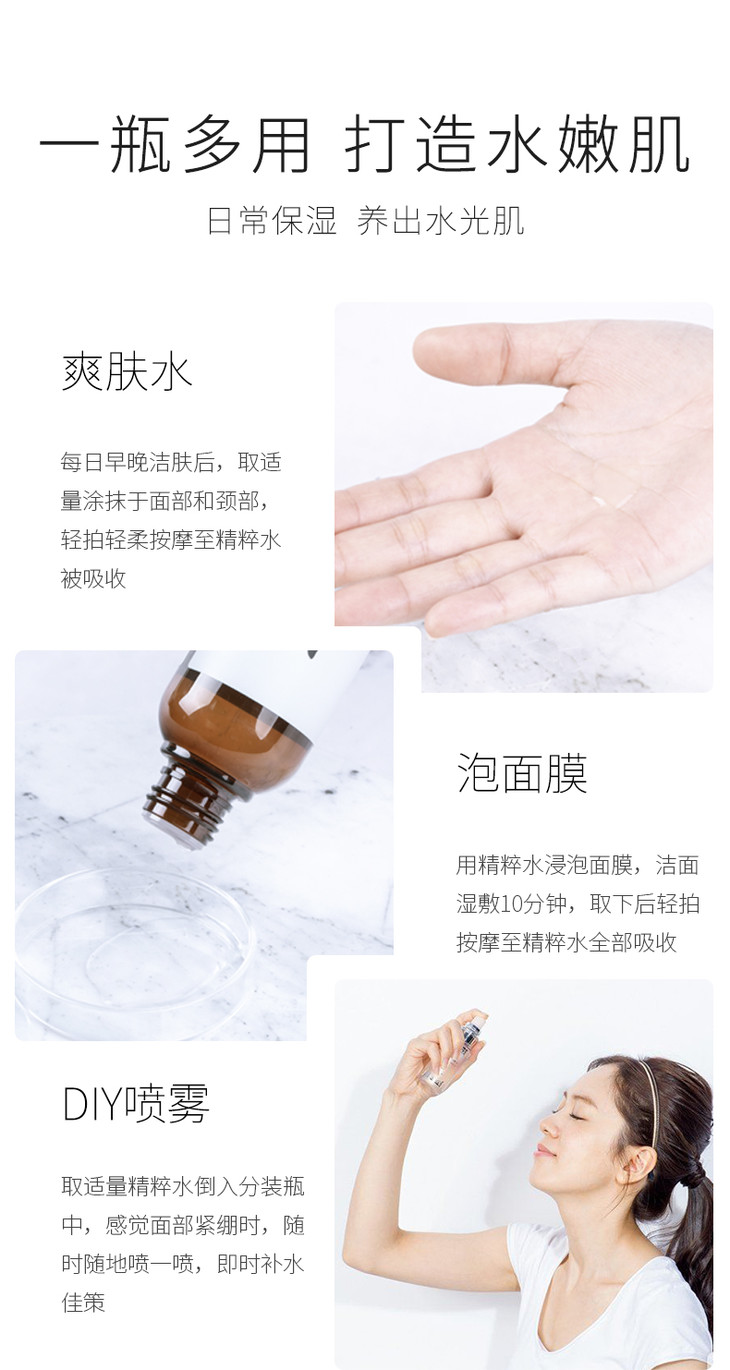 一瓶多用 打造水嫩肌

日常保湿 养出水光肌

爽肤水

每日早晚洁肤后，取适量涂抹于面部和颈部，轻拍轻柔按摩至精粹水被吸收

泡面膜

用精粹水浸泡面膜，洁面湿敷10分钟，取下后轻拍按摩至精粹水全部吸收

DIY喷雾

取适量精粹水倒入分装瓶中，感觉面部紧绷时，随时随地喷一喷，即时补水佳策