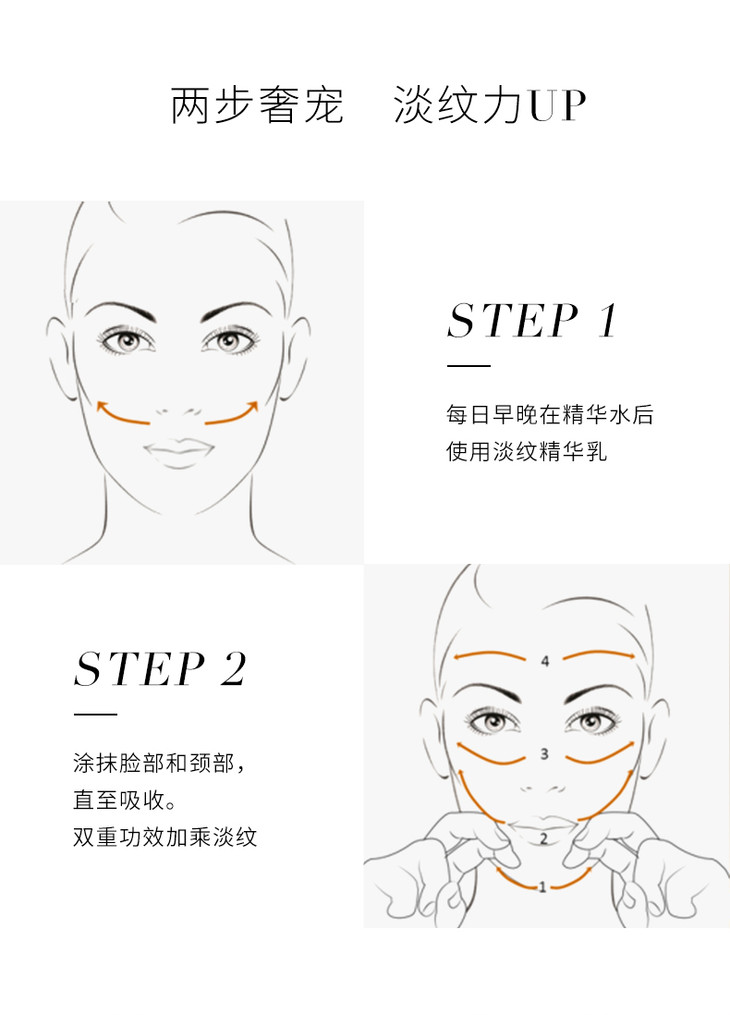 两步奢宠　淡纹力UP

STEP 1

每日早晚在精华水后
使用淡纹精华乳

STEP 2

涂抹脸部和颈部，
直至吸收。
双重功效加乘淡纹

4
3
2
1