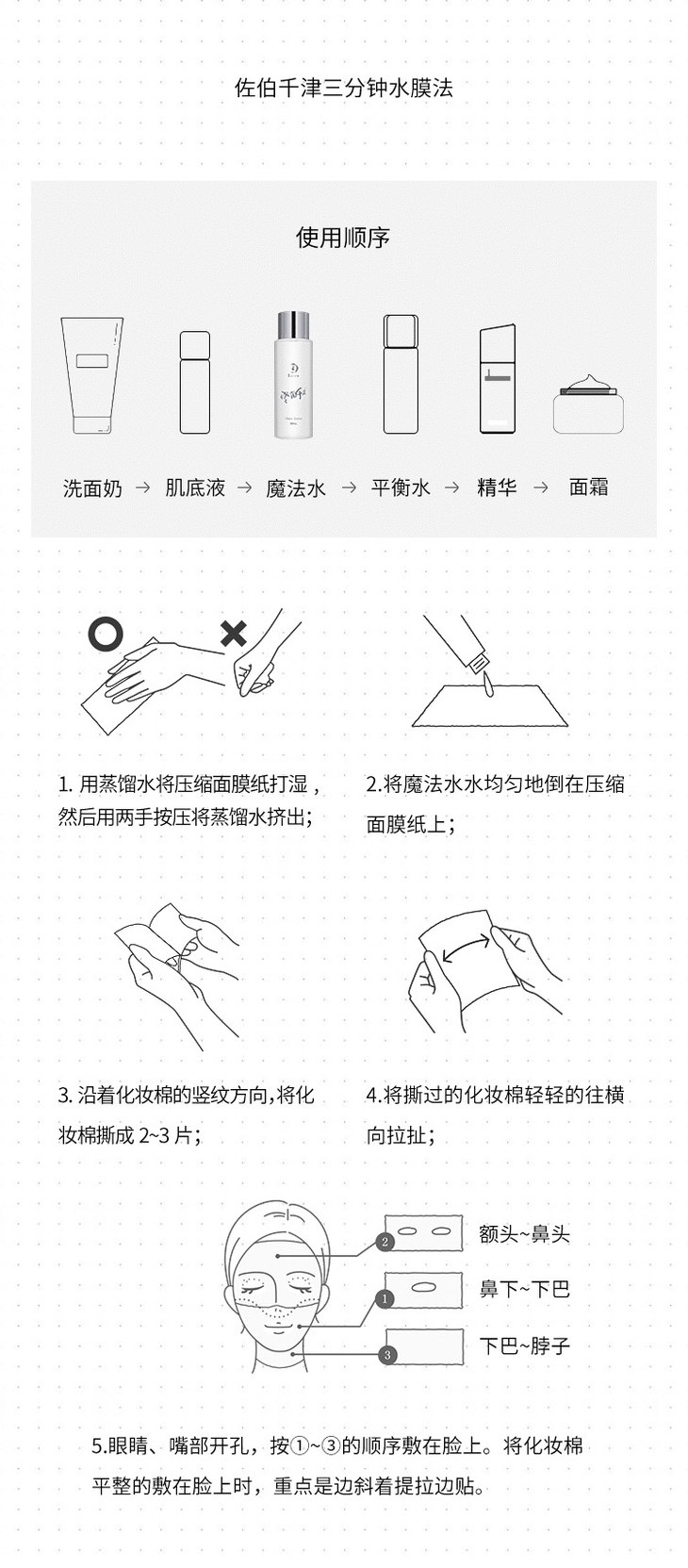 佐伯千津三分钟水膜法

使用顺序

洗面奶 → 肌底液 → 魔法水 → 平衡水 → 精华 → 面霜

1. 用蒸馏水将压缩面膜纸打湿，然后用两手按压将蒸馏水挤出；

2.将魔法水水均匀地倒在压缩面膜纸上；

3. 沿着化妆棉的竖纹方向,将化妆棉撕成 2~3 片；

4.将撕过的化妆棉轻轻的往横向拉扯；

2 额头~鼻头

1 鼻下~下巴

3 下巴~脖子

5.眼睛、嘴部开孔，按①~③的顺序敷在脸上。将化妆棉平整的敷在脸上时，重点是边斜着提拉边贴。